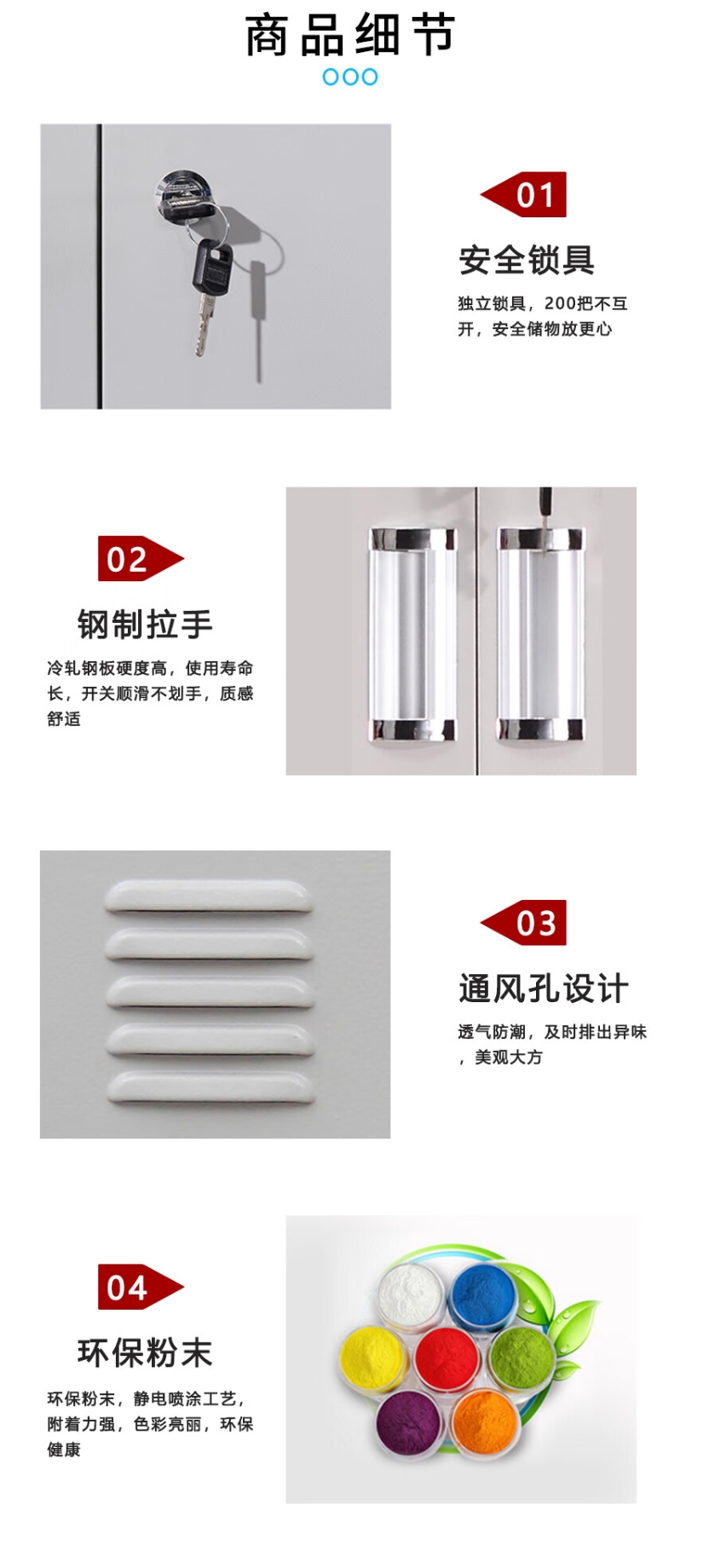 商品细节

01

安全锁具

独立锁具，200把不互开，安全储物放更心

02

钢制拉手

冷轧钢板硬度高，使用寿命长，开关顺滑不划手，质感舒适

03

通风孔设计

透气防潮，及时排出异味，美观大方

04

环保粉末

环保粉末，静电喷涂工艺，附着力强，色彩亮丽，环保健康