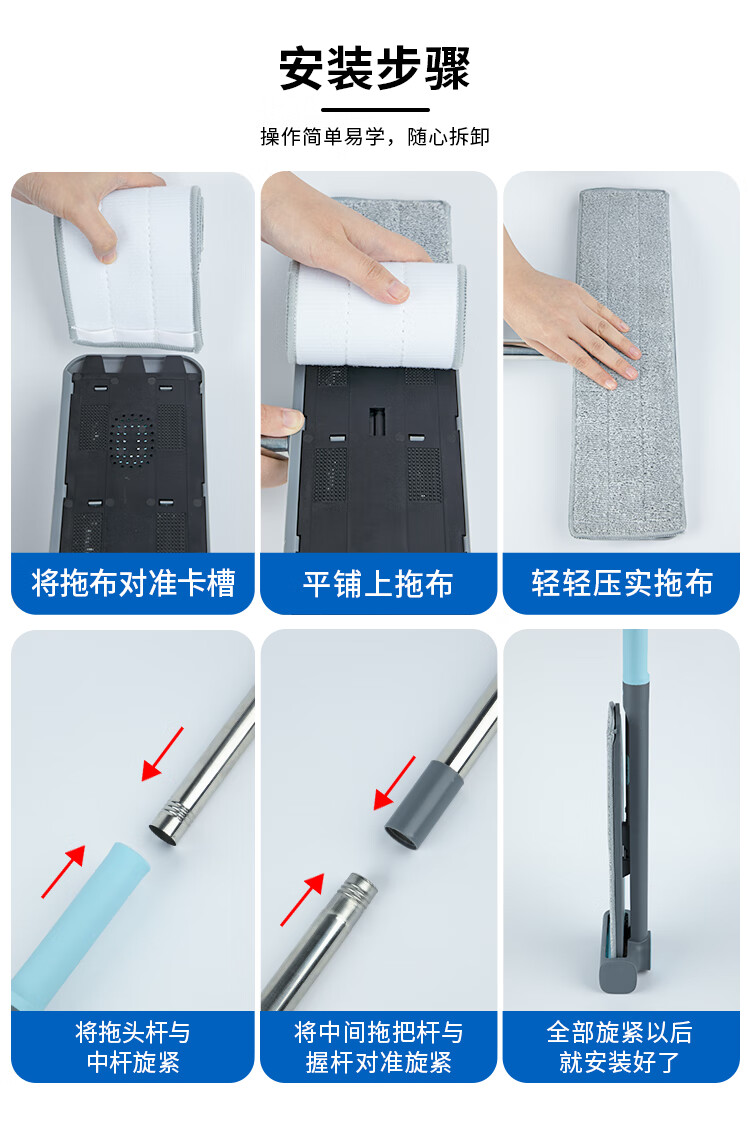 安装步骤

操作简单易学，随心拆卸

将拖布对准卡槽

平铺上拖布

轻轻压实拖布

将拖头杆与中杆旋紧

将中间拖把杆与握杆对准旋紧

全部旋紧以后就安装好了