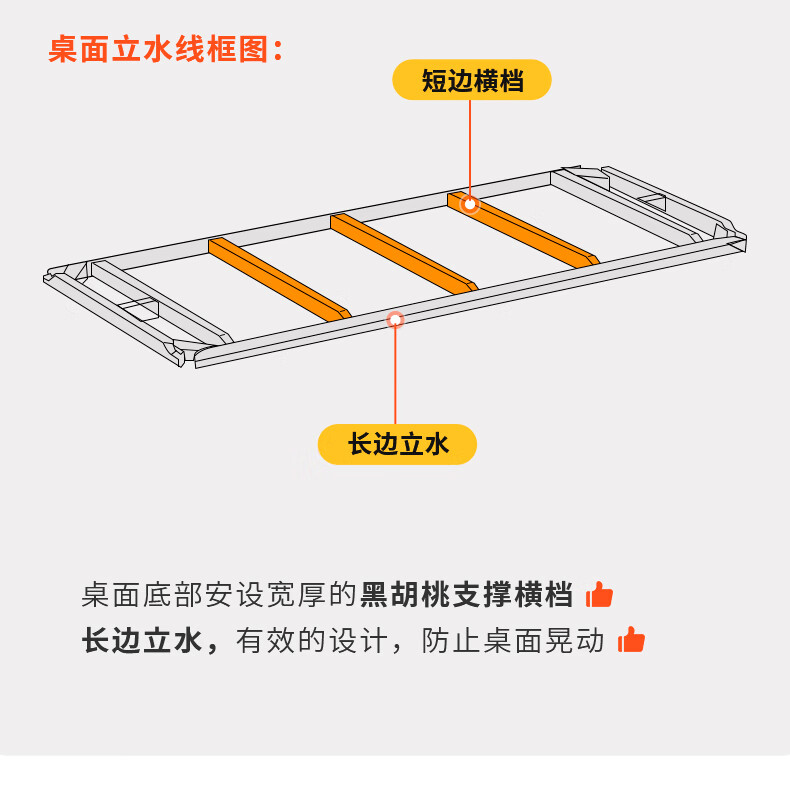 桌面立水线框图：

短边横档

长边立水

桌面底部安设宽厚的黑胡桃支撑横档

长边立水，有效的设计，防止桌面晃动