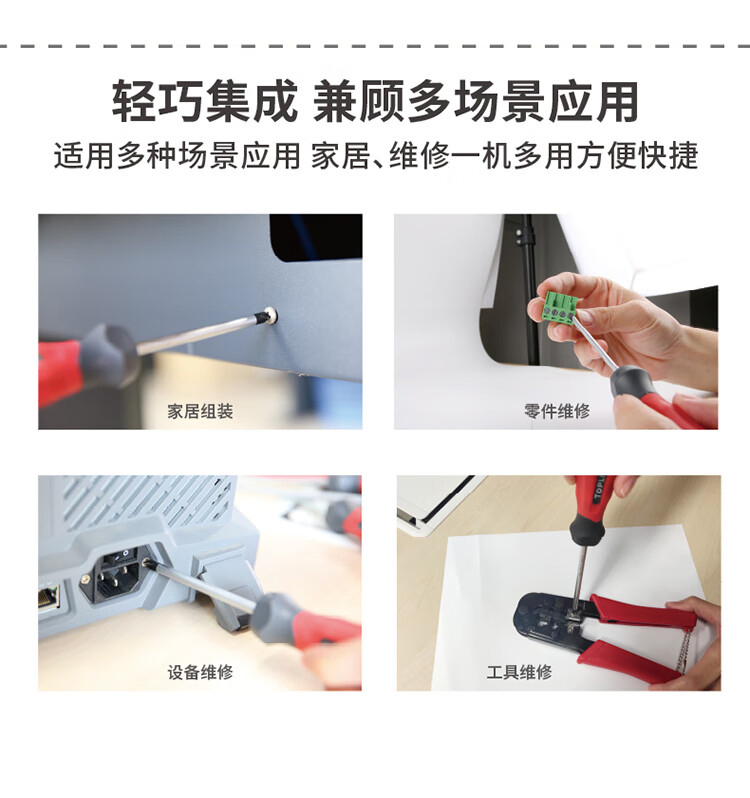 轻巧集成 兼顾多场景应用

适用多种场景应用 家居、维修一机多用方便快捷

家居组装

零件维修

设备维修

TOPL

工具维修