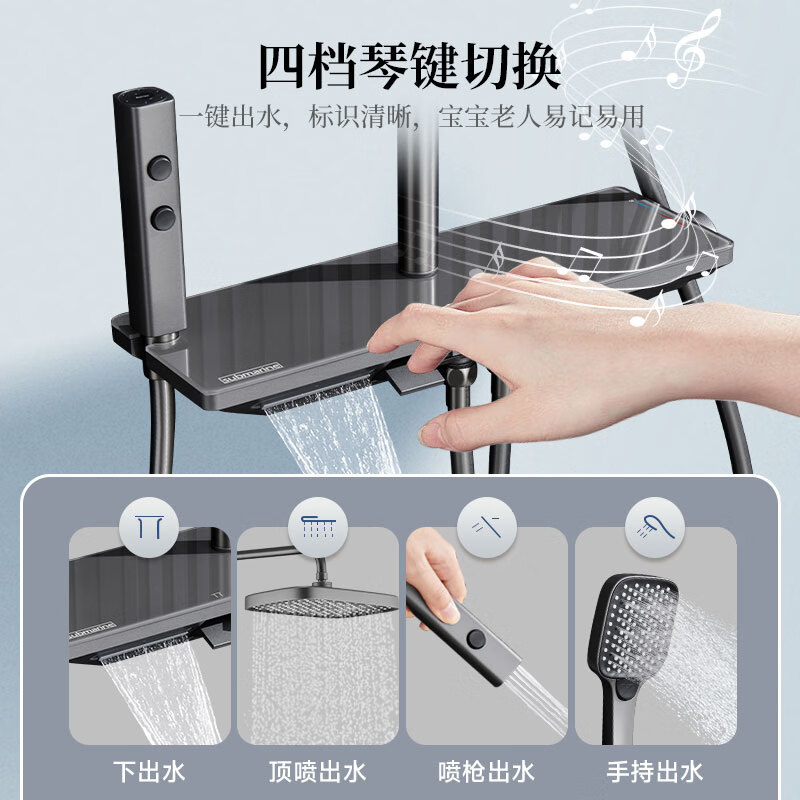 四档琴键切换

一键出水，标识清晰，宝宝老人易记易用

submarine

submarine

下出水

顶喷出水

喷枪出水

手持出水