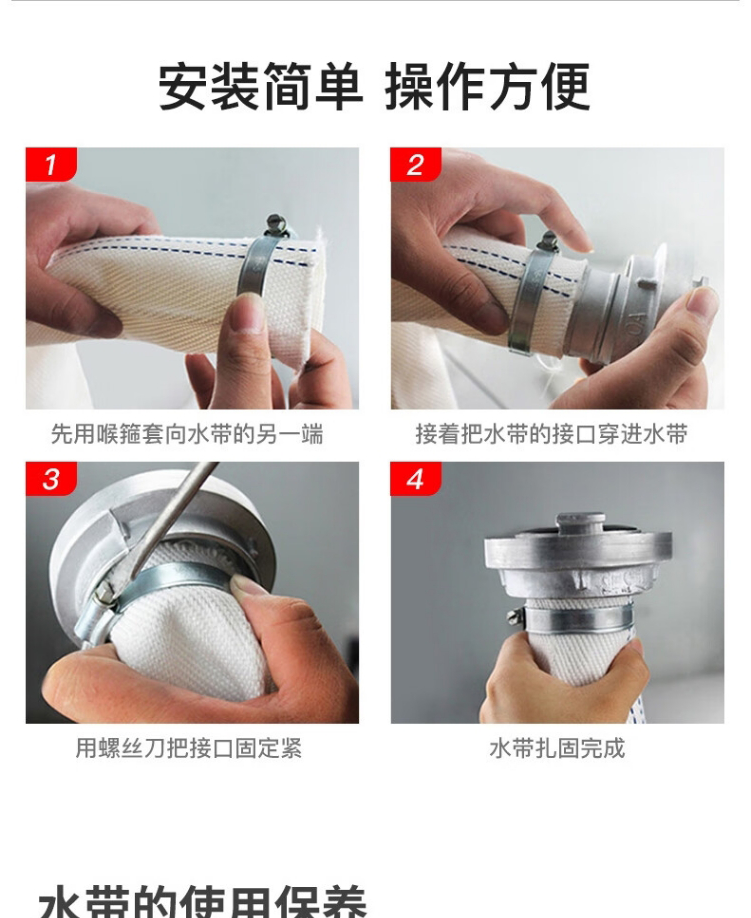 安装简单 操作方便

1

先用喉箍套向水带的另一端

2

接着把水带的接口穿进水带

3

用螺丝刀把接口固定紧

4

水带扎固完成

水带的使用保养