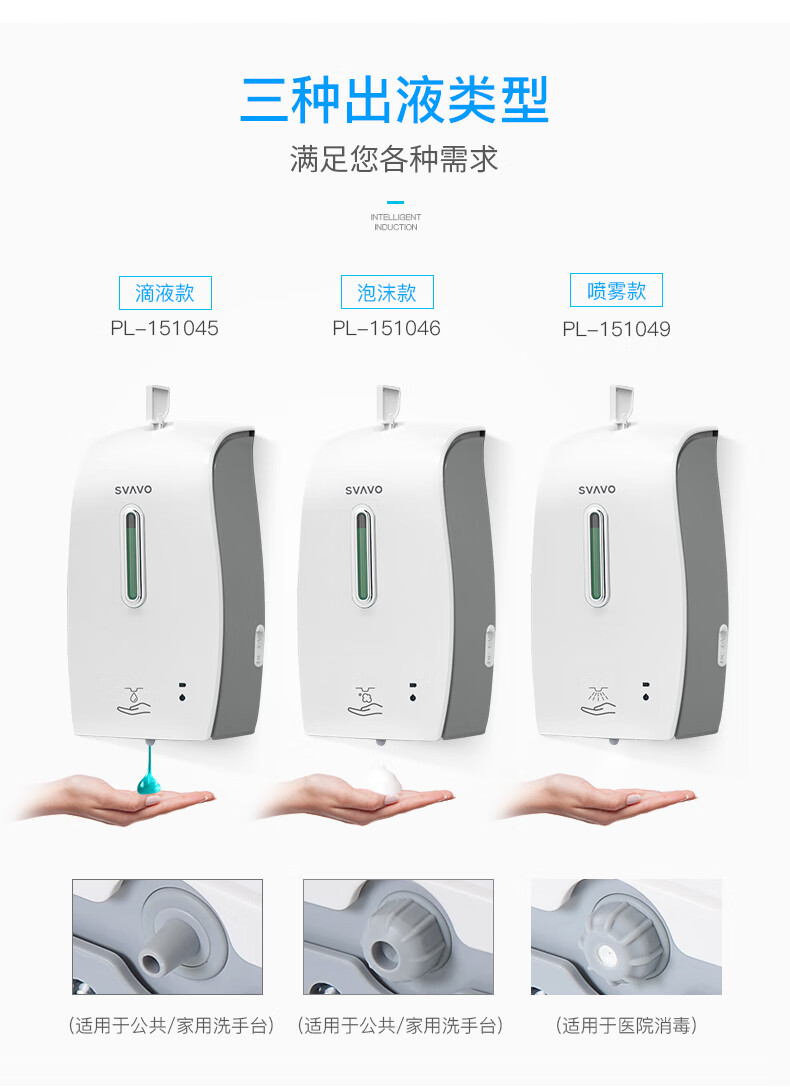 三种出液类型

满足您各种需求

INTELLIGENT INDUCTION

滴液款
PL-151045

泡沫款
PL-151046

喷雾款
PL-151049

SVAVO

SVAVO

SVAVO

(适用于公共/家用洗手台)

(适用于公共/家用洗手台)

(适用于医院消毒)