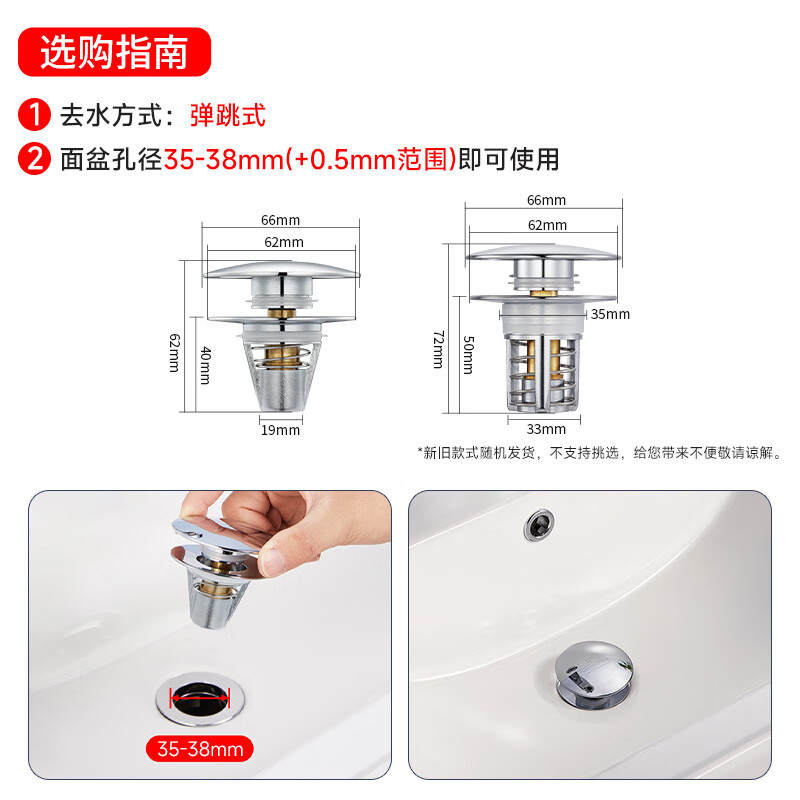 选购指南

1 去水方式：弹跳式

2 面盆孔径35-38mm(+0.5mm范围)即可使用

66mm
62mm
62mm
40mm
19mm

66mm
62mm
35mm
72mm
50mm
33mm

*新旧款式随机发货，不支持挑选，给您带来不便敬请谅解。

35-38mm