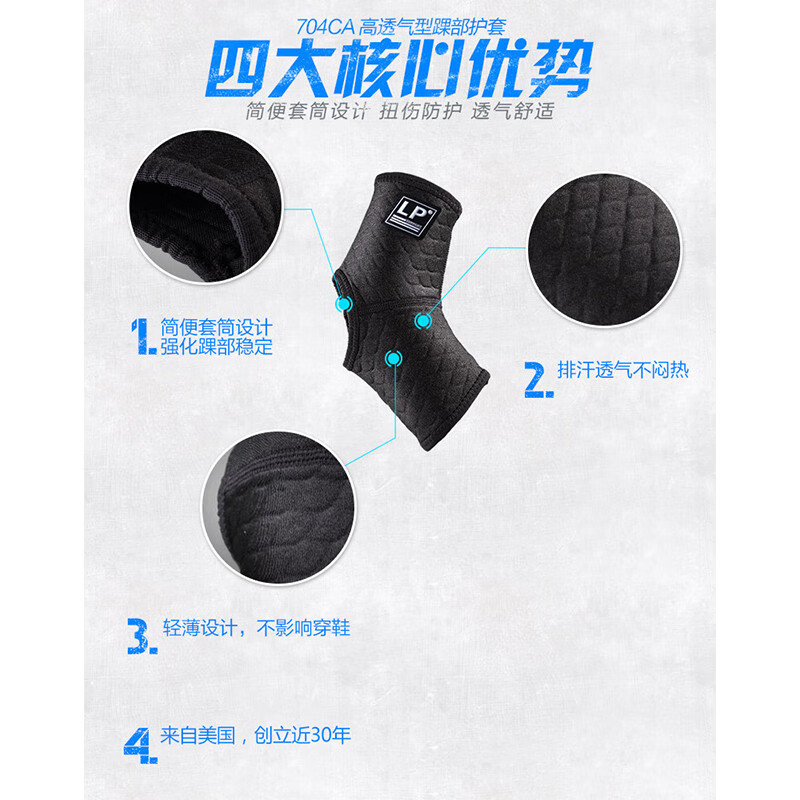 704CA 高透气型踝部护套

四大核心优势

简便套筒设计 扭伤防护 透气舒适

LP

1. 简便套筒设计
强化踝部稳定

2. 排汗透气不闷热

3. 轻薄设计，不影响穿鞋

4. 来自美国，创立近30年