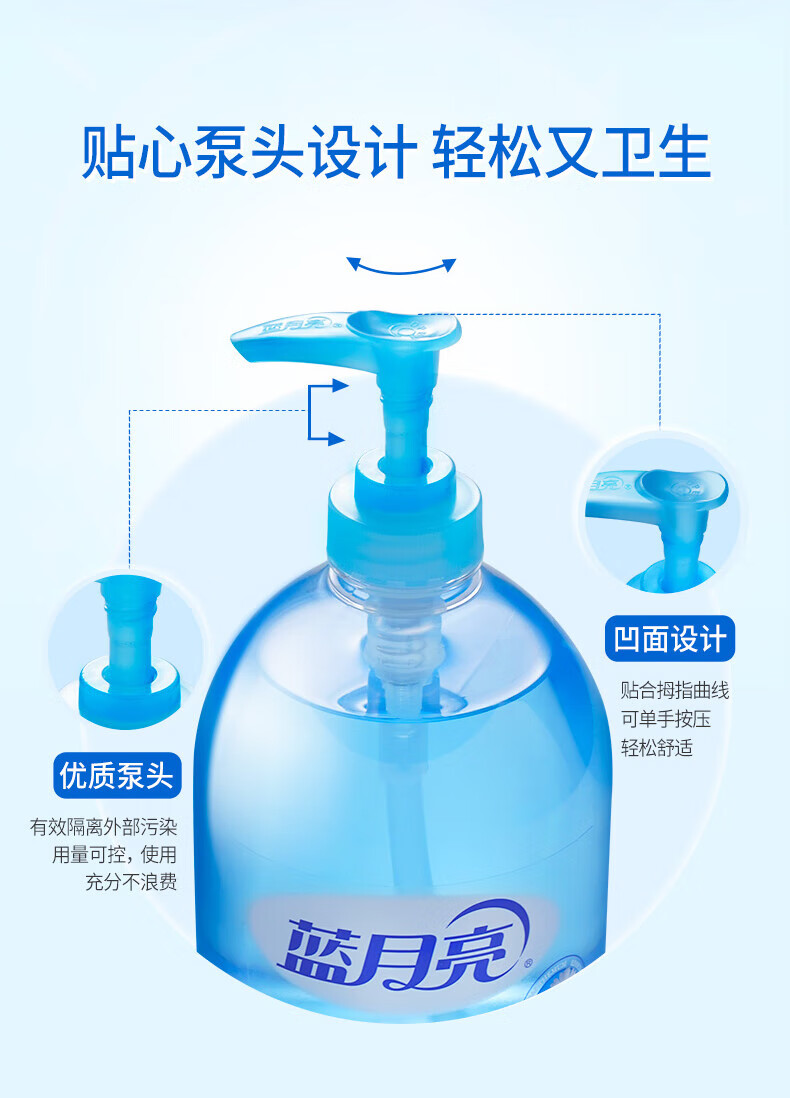 贴心泵头设计 轻松又卫生

蓝月亮®

凹面设计

贴合拇指曲线
可单手按压
轻松舒适

优质泵头

有效隔离外部污染
用量可控，使用
充分不浪费

蓝月亮®