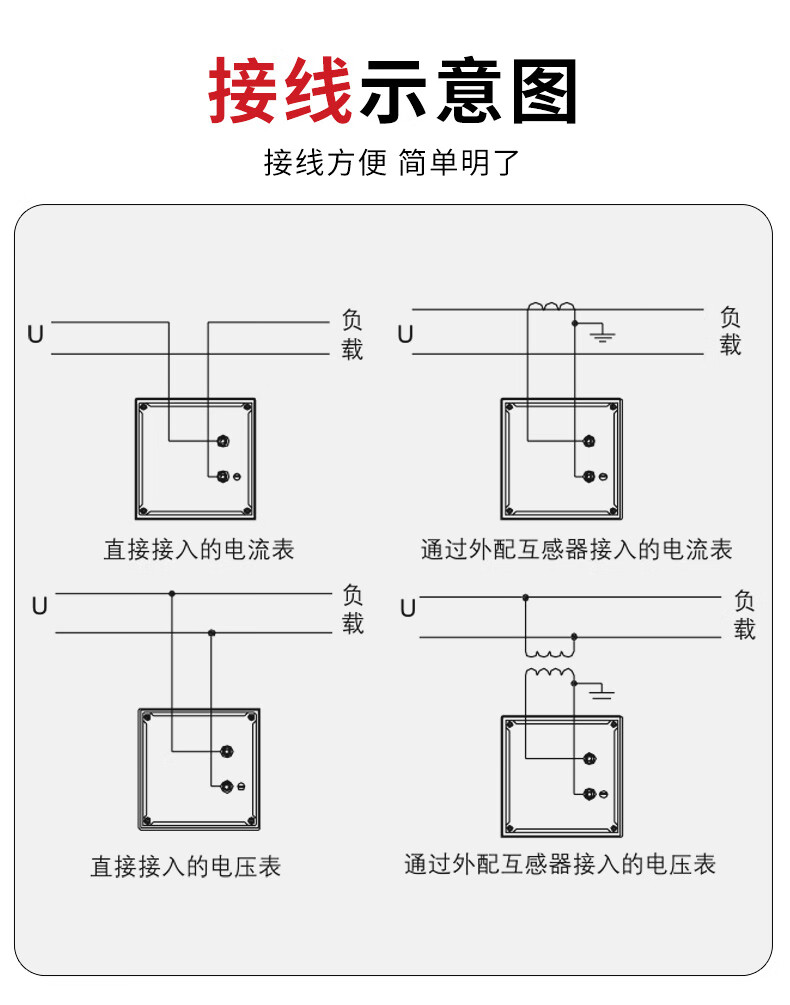 接线示意图

接线方便 简单明了

U

负载

直接接入的电流表

U

负载

通过外配互感器接入的电流表

U

负载

直接接入的电压表

U

负载

通过外配互感器接入的电压表