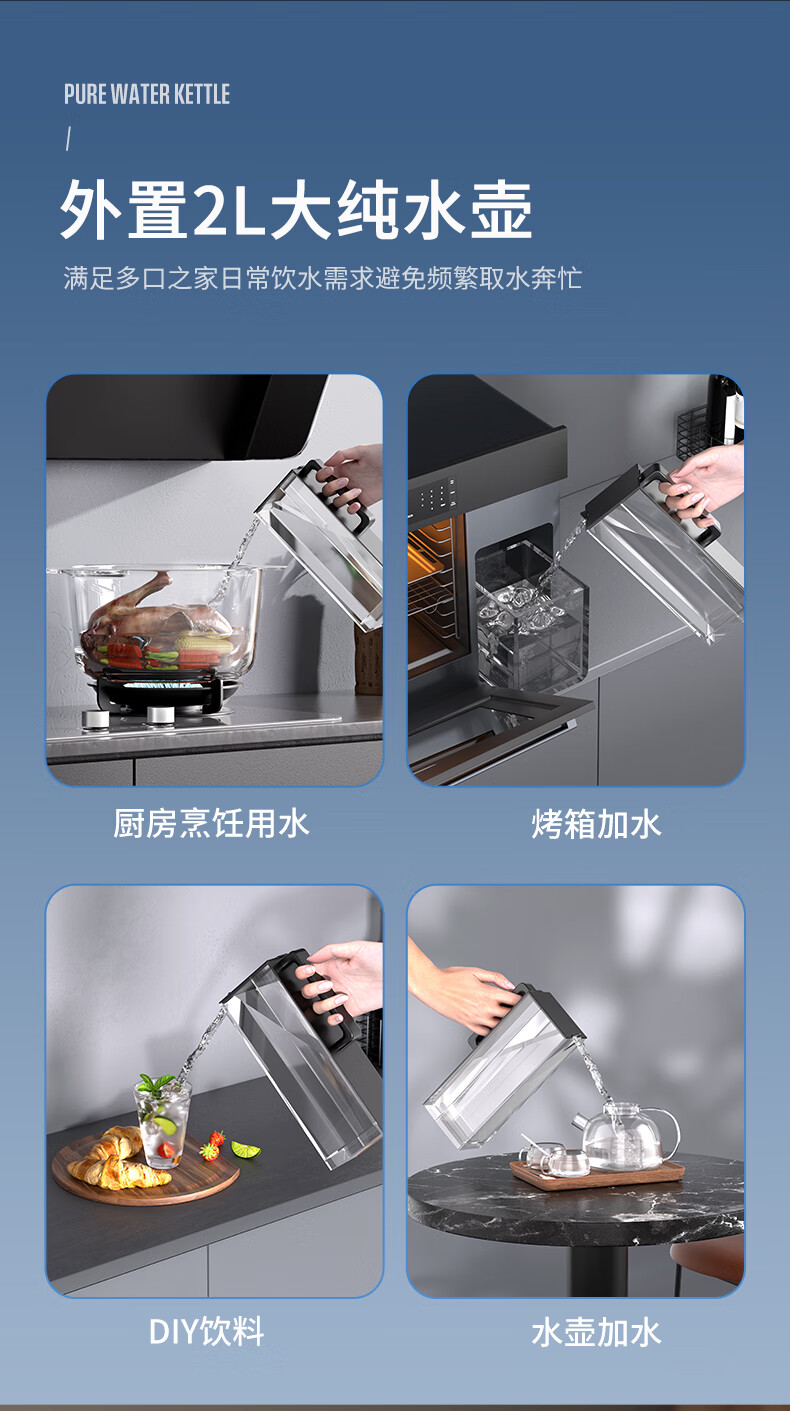 PURE WATER KETTLE

/

外置2L大纯水壶

满足多口之家日常饮水需求避免频繁取水奔忙

厨房烹饪用水

烤箱加水

DIY饮料

水壶加水