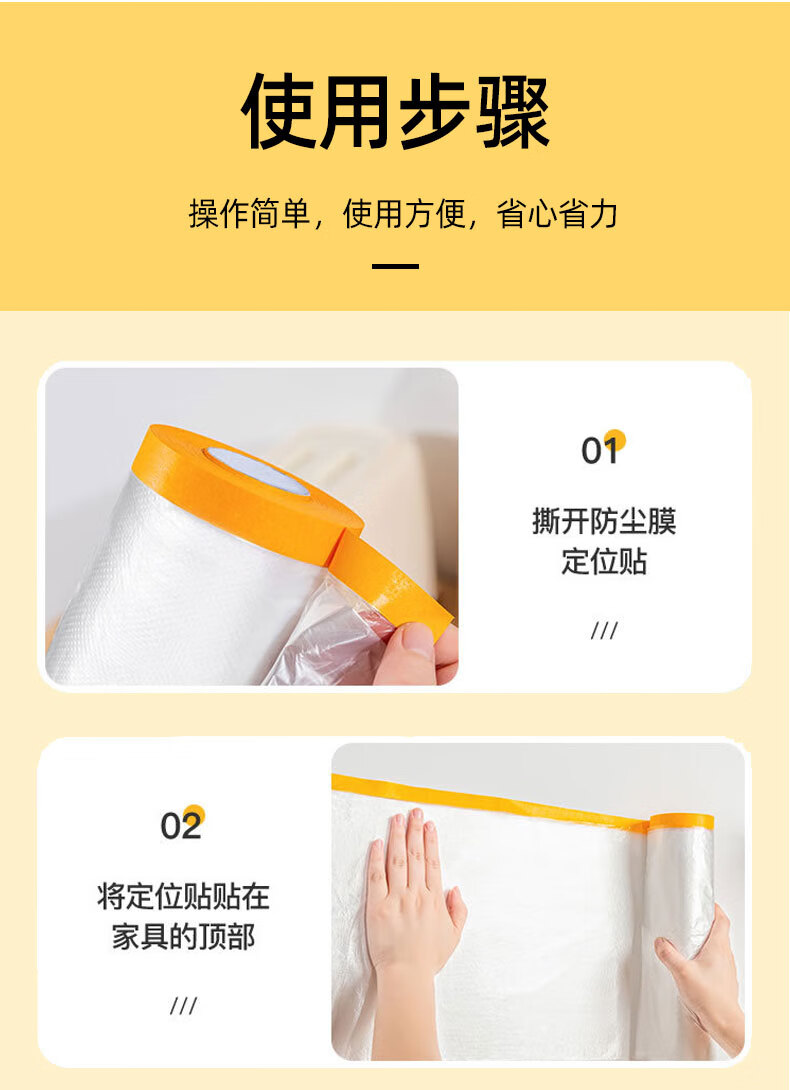 使用步骤

操作简单，使用方便，省心省力

01

撕开防尘膜
定位贴

///

02

将定位贴贴在
家具的顶部

///