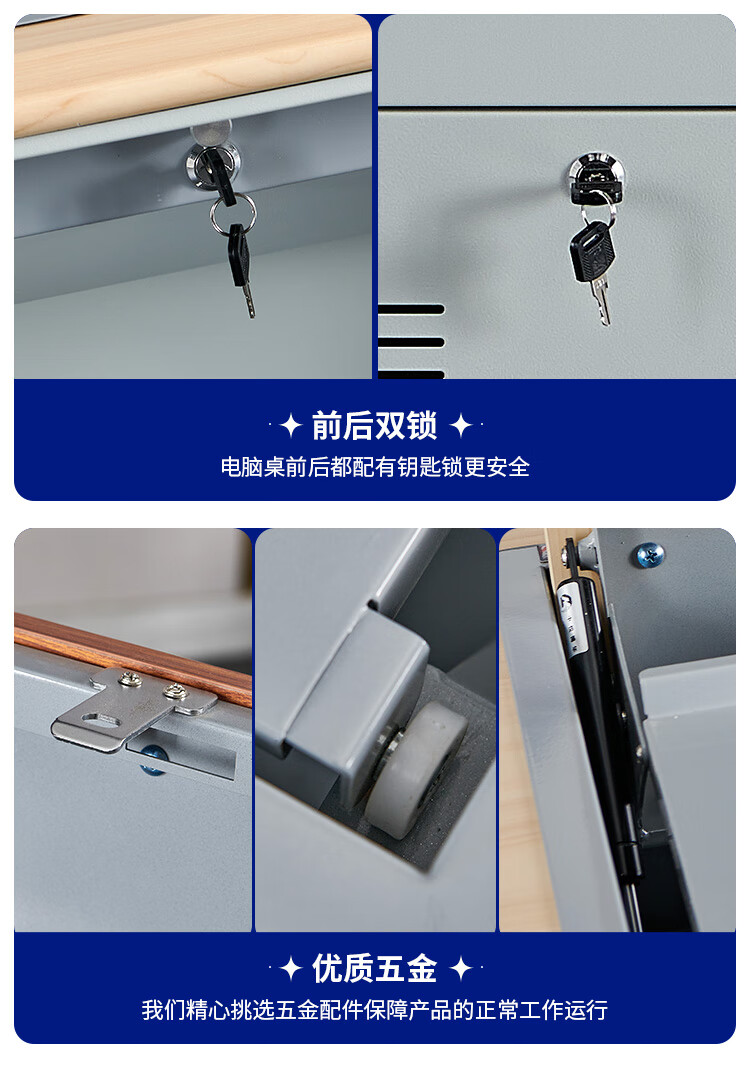 前后双锁

电脑桌前后都配有钥匙锁更安全

优质五金

我们精心挑选五金配件保障产品的正常工作运行