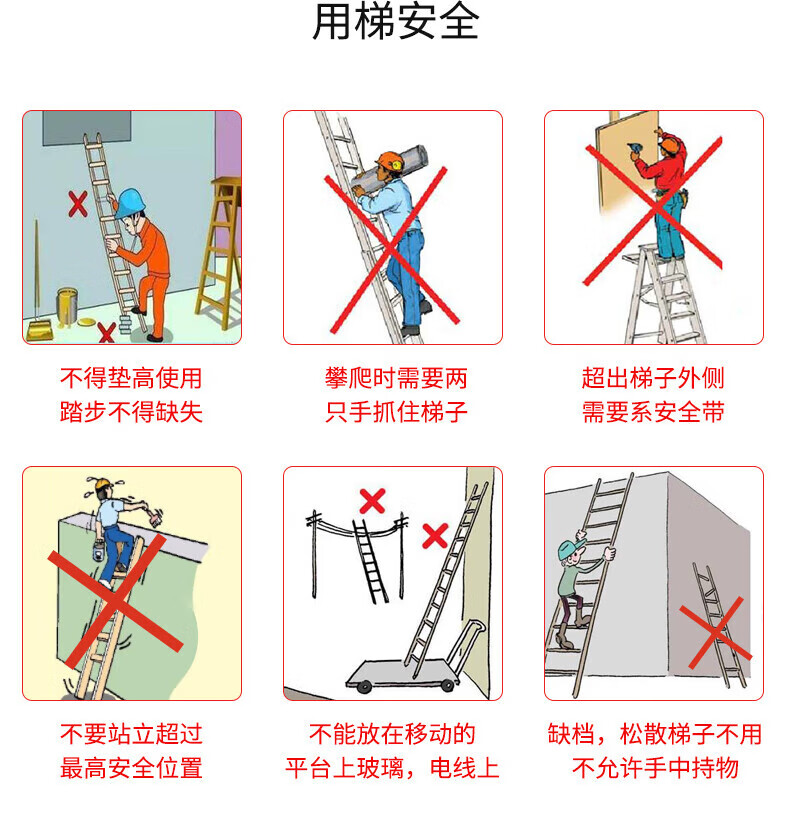 用梯安全

不得垫高使用
踏步不得缺失

攀爬时需要两
只手抓住梯子

超出梯子外侧
需要系安全带

不要站立超过
最高安全位置

不能放在移动的
平台上玻璃，电线上

缺档，松散梯子不用
不允许手中持物