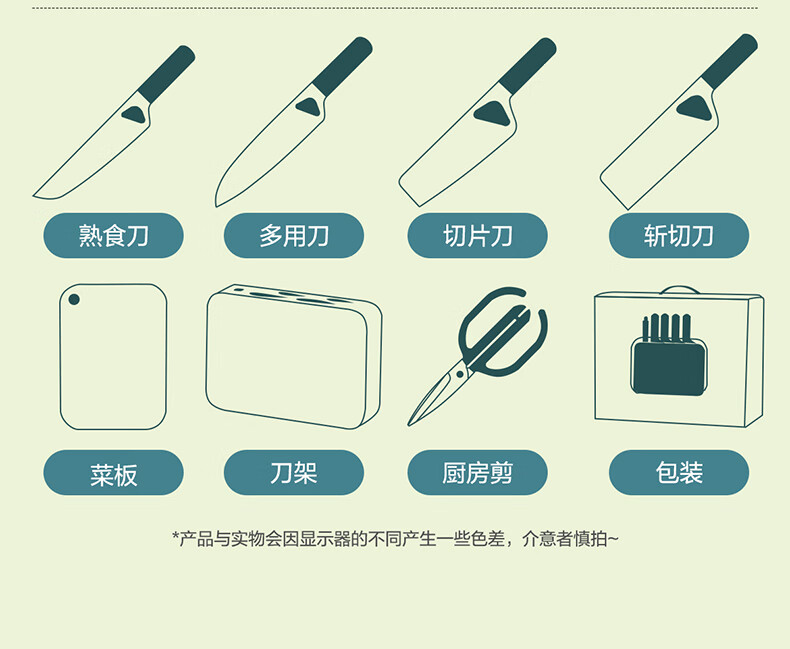 熟食刀

多用刀

切片刀

斩切刀

菜板

刀架

厨房剪

包装

*产品与实物会因显示器的不同产生一些色差，介意者慎拍~