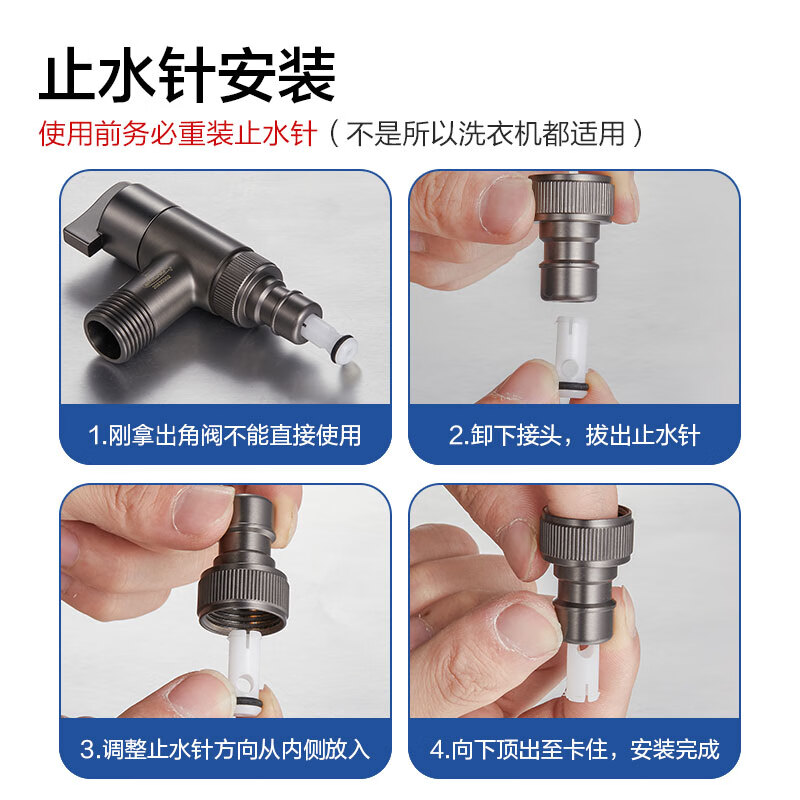 止水针安装

使用前务必重装止水针（不是所以洗衣机都适用）

1.刚拿出角阀不能直接使用

2.卸下接头，拔出止水针

3.调整止水针方向从内侧放入

4.向下顶出至卡住，安装完成