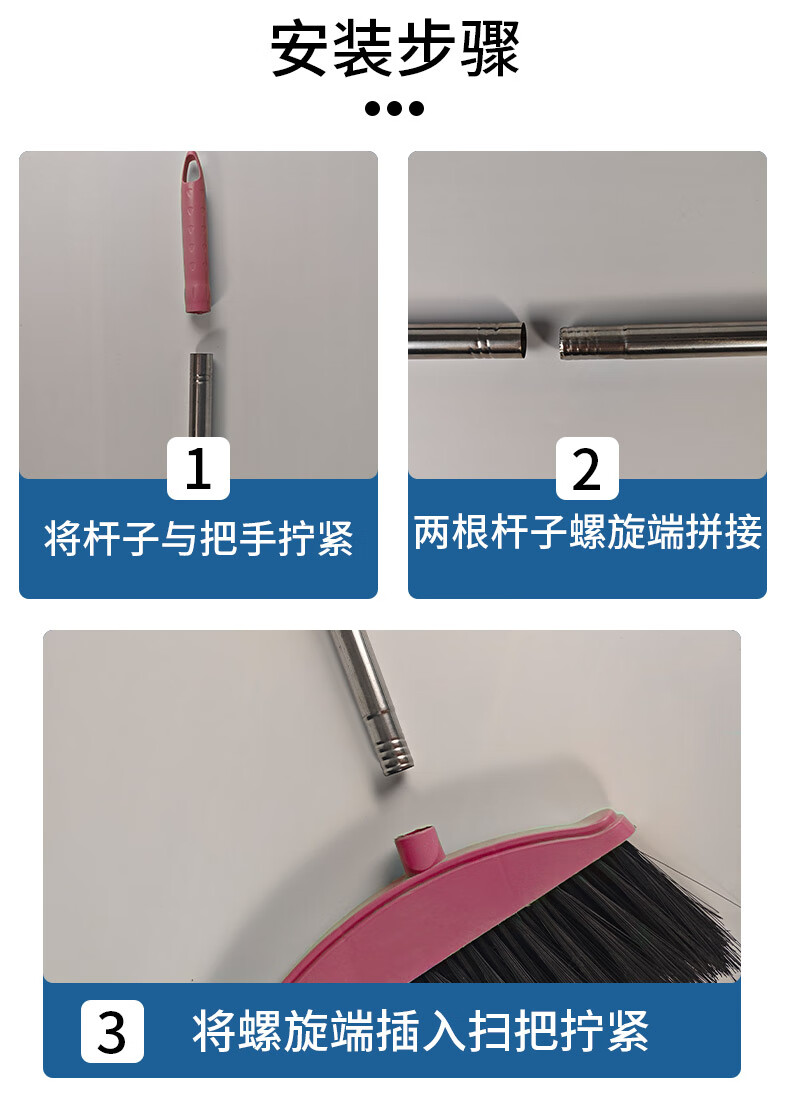 安装步骤

1
将杆子与把手拧紧

2
两根杆子螺旋端拼接

3
将螺旋端插入扫把拧紧