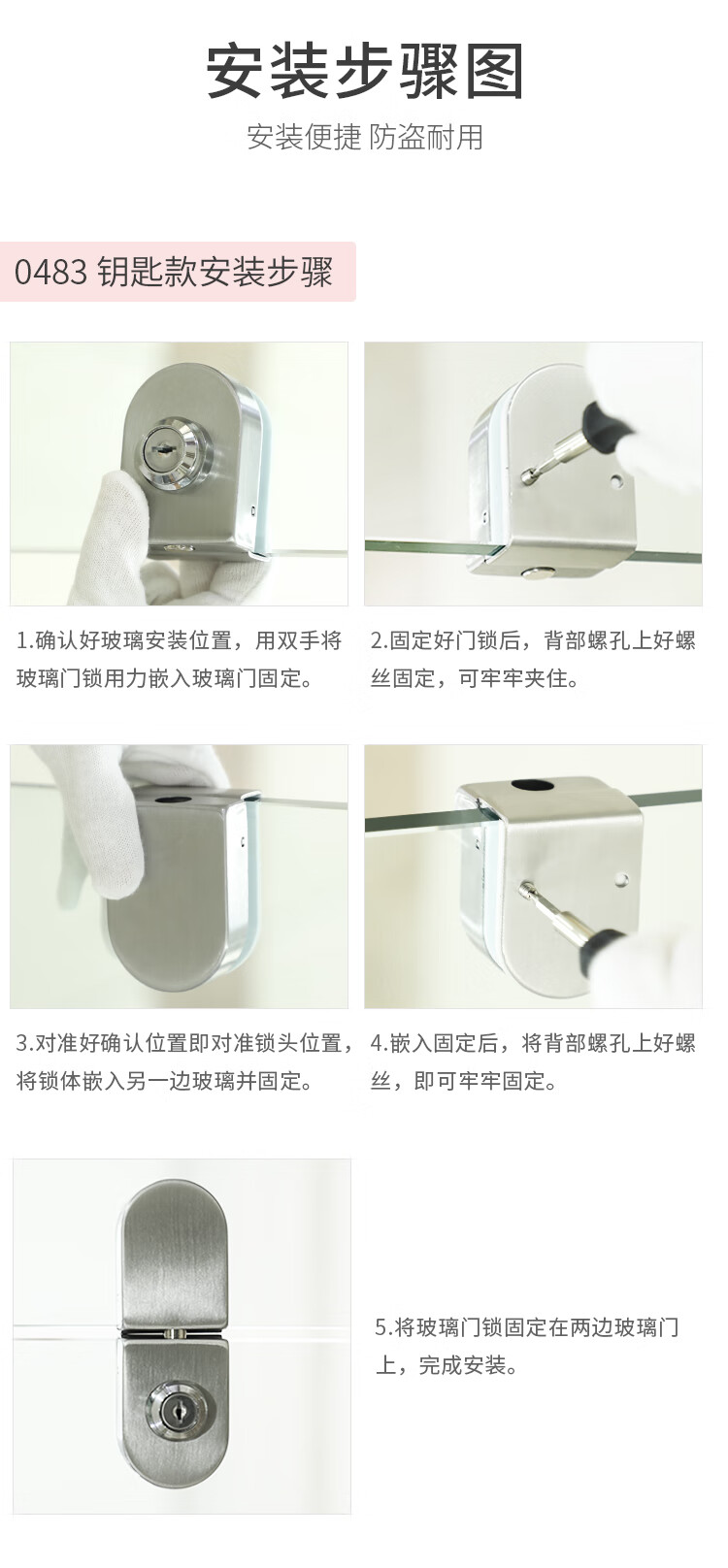 安装步骤图

安装便捷 防盗耐用

0483 钥匙款安装步骤

1.确认好玻璃安装位置，用双手将玻璃门锁用力嵌入玻璃门固定。

2.固定好门锁后，背部螺孔上好螺丝固定，可牢牢夹住。

3.对准好确认位置即对准锁头位置，将锁体嵌入另一边玻璃并固定。

4.嵌入固定后，将背部螺孔上好螺丝，即可牢牢固定。

5.将玻璃门锁固定在两边玻璃门上，完成安装。