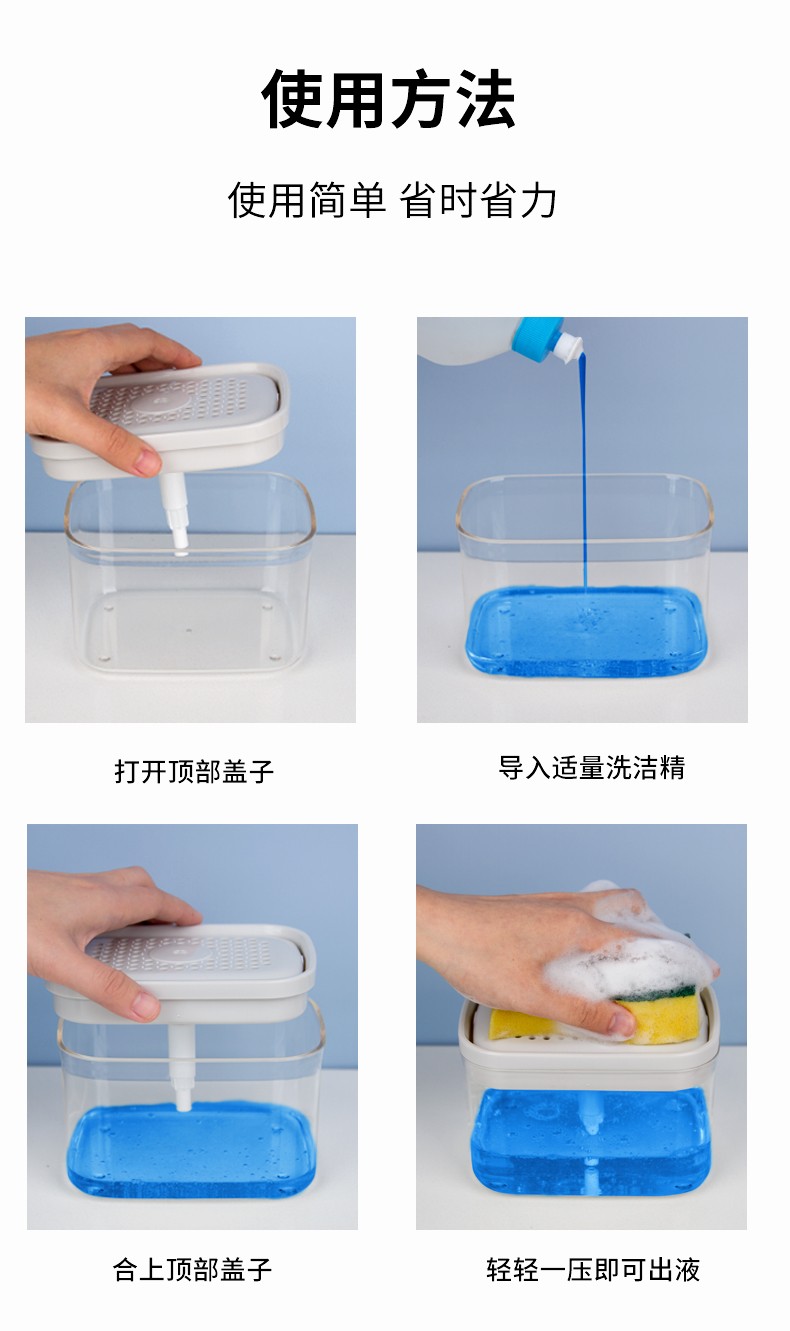 使用方法

使用简单 省时省力

打开顶部盖子

导入适量洗洁精

合上顶部盖子

轻轻一压即可出液