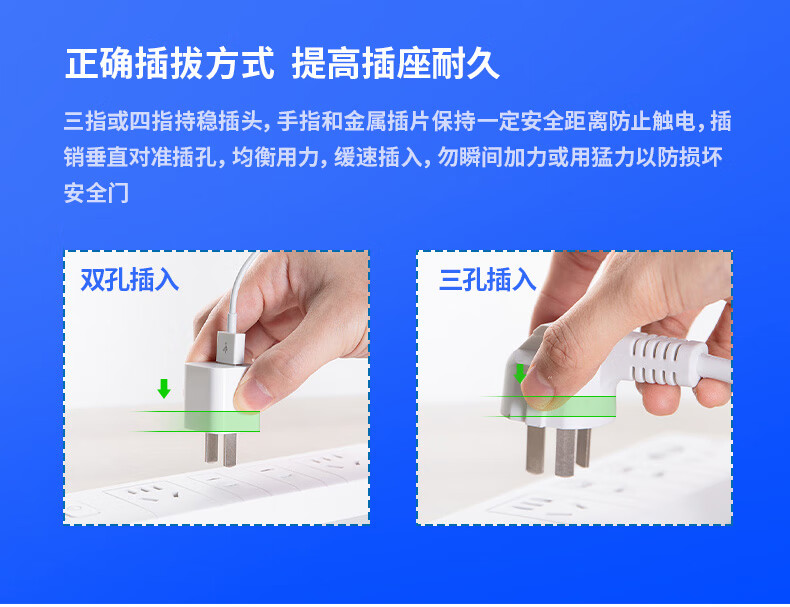 正确插拔方式 提高插座耐久

三指或四指持稳插头，手指和金属插片保持一定安全距离防止触电，插销垂直对准插孔，均衡用力，缓速插入，勿瞬间加力或用猛力以防损坏安全门

双孔插入

三孔插入