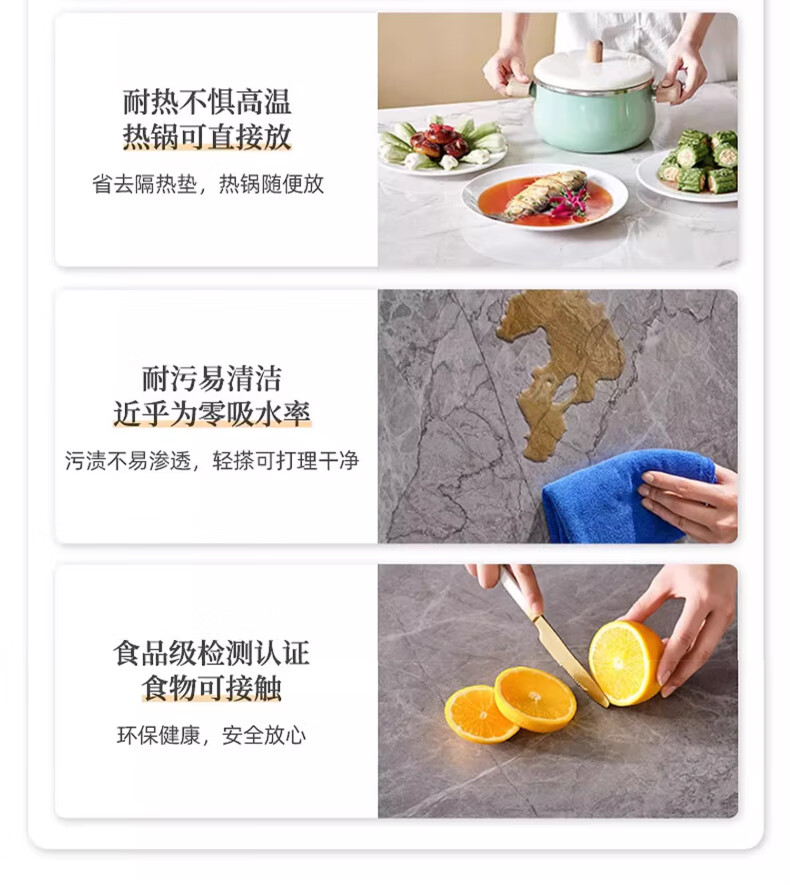 耐热不惧高温
热锅可直接放

省去隔热垫，热锅随便放

耐污易清洁
近乎为零吸水率

污渍不易渗透，轻搽可打理干净

食品级检测认证
食物可接触

环保健康，安全放心