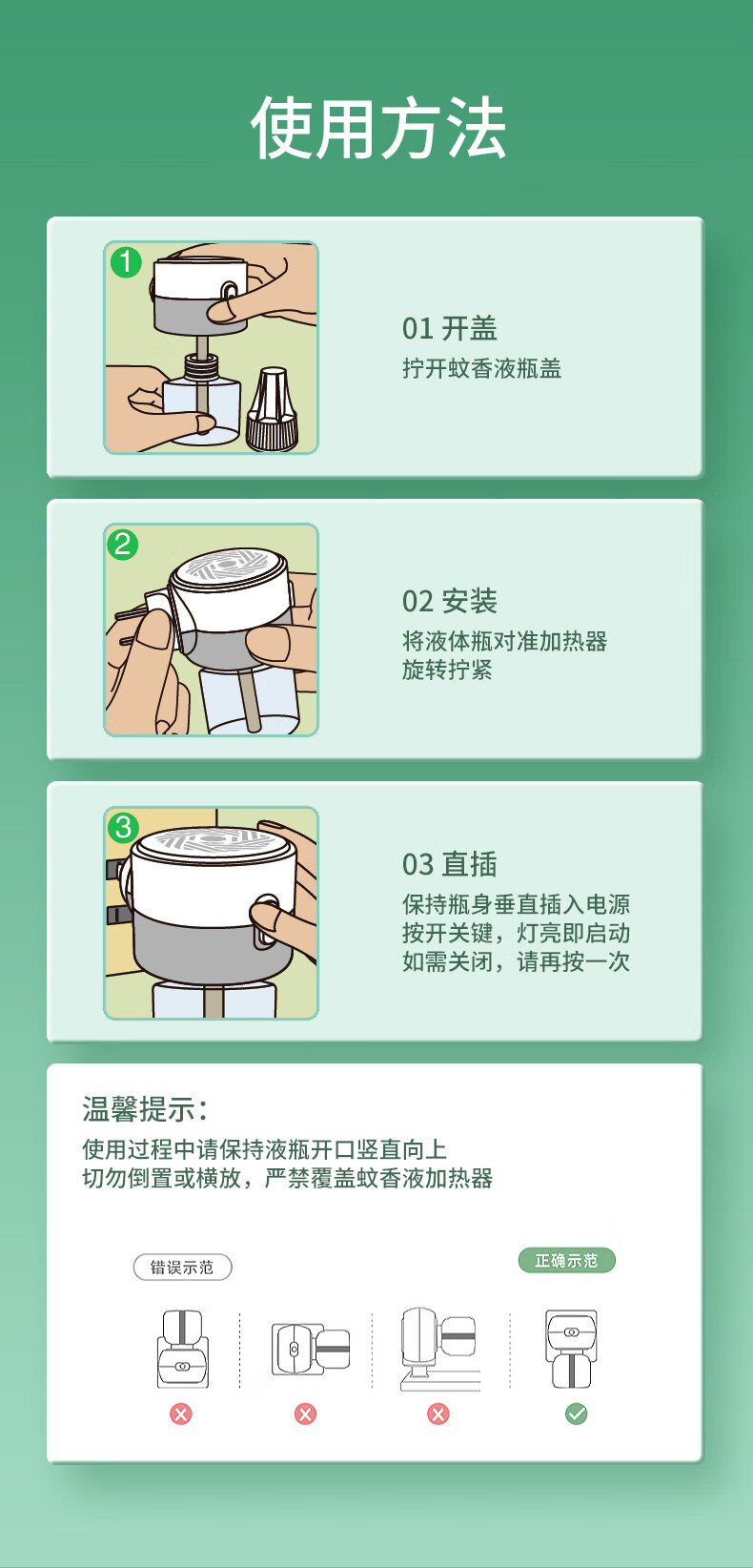 使用方法

1

01 开盖
拧开蚊香液瓶盖

2

02 安装
将液体瓶对准加热器
旋转拧紧

3

03 直插
保持瓶身垂直插入电源
按开关键，灯亮即启动
如需关闭，请再按一次

温馨提示：
使用过程中请保持液瓶开口竖直向上
切勿倒置或横放，严禁覆盖蚊香液加热器

错误示范

正确示范