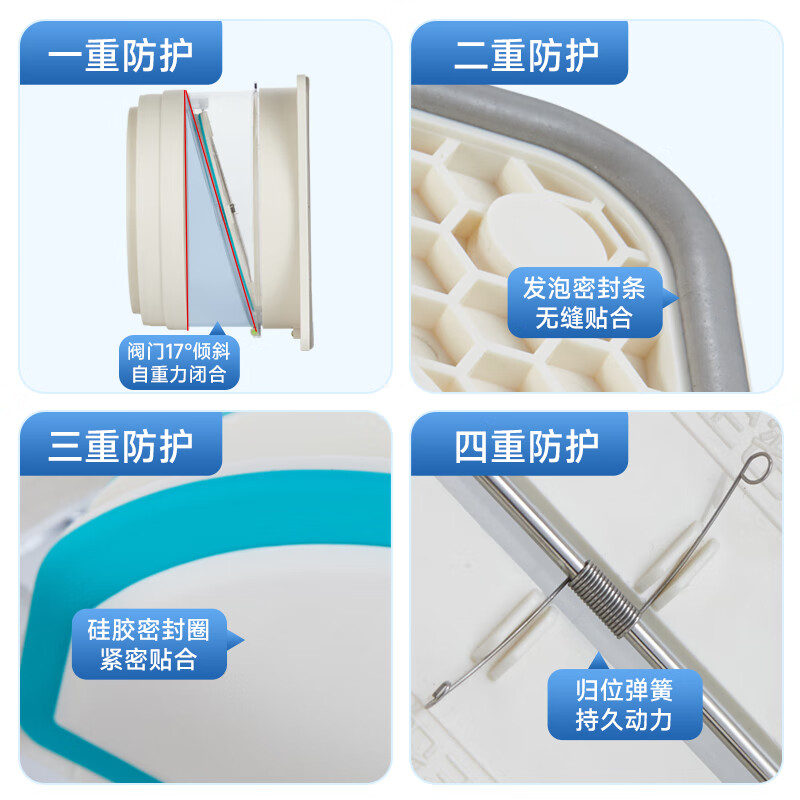 一重防护

阀门17°倾斜
自重力闭合

二重防护

发泡密封条
无缝贴合

三重防护

硅胶密封圈
紧密贴合

四重防护

归位弹簧
持久动力