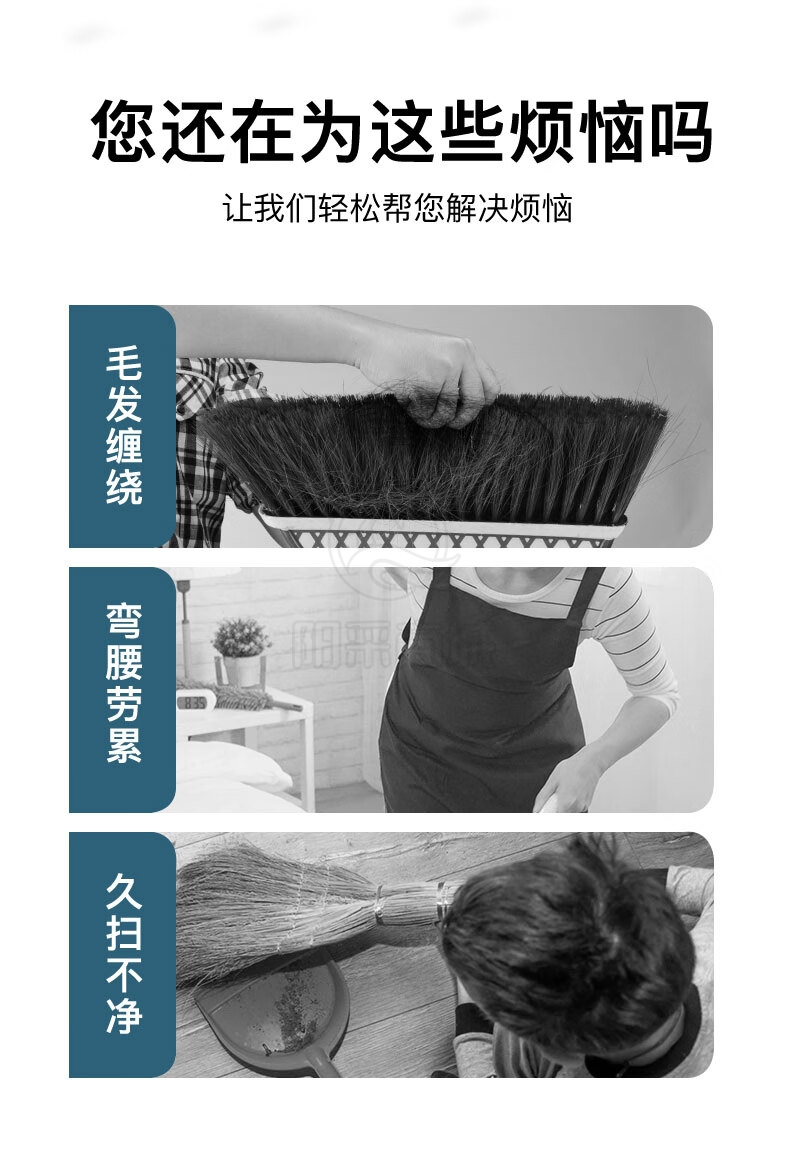 您还在为这些烦恼吗

让我们轻松帮您解决烦恼

毛发缠绕

弯腰劳累

久扫不净