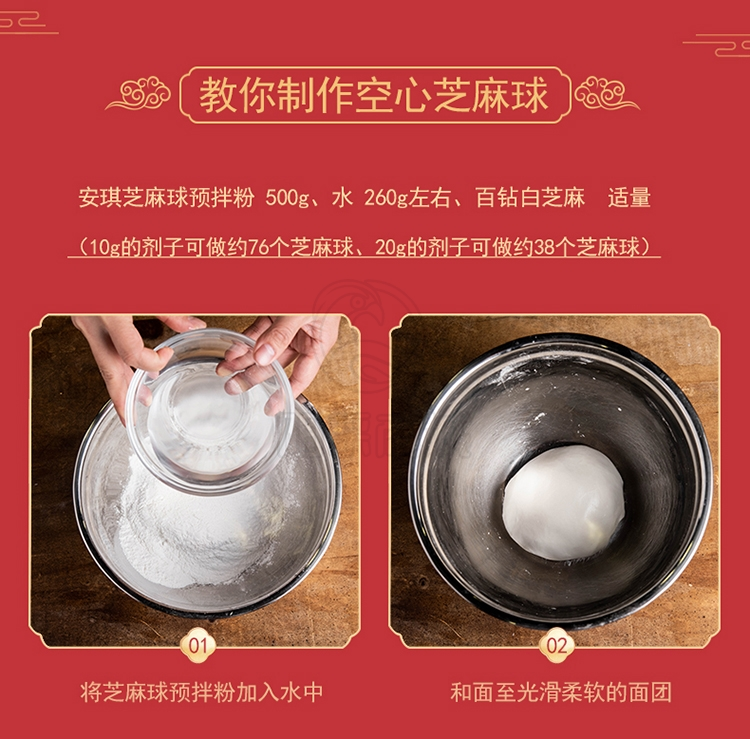 教你制作空心芝麻球

安琪芝麻球预拌粉 500g、水 260g左右、百钻白芝麻　适量

（10g的剂子可做约76个芝麻球、20g的剂子可做约38个芝麻球）

01

将芝麻球预拌粉加入水中

02

和面至光滑柔软的面团