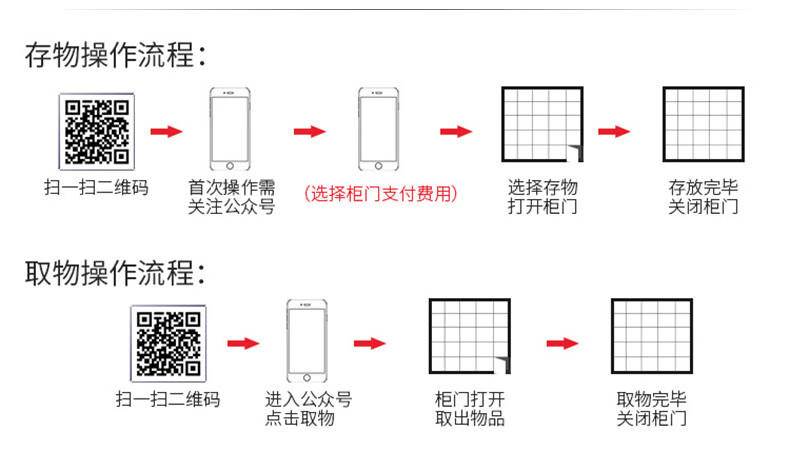 存物操作流程：

扫一扫二维码

首次操作需关注公众号

（选择柜门支付费用）

选择存物打开柜门

存放完毕关闭柜门

取物操作流程：

扫一扫二维码

进入公众号点击取物

柜门打开取出物品

取物完毕关闭柜门