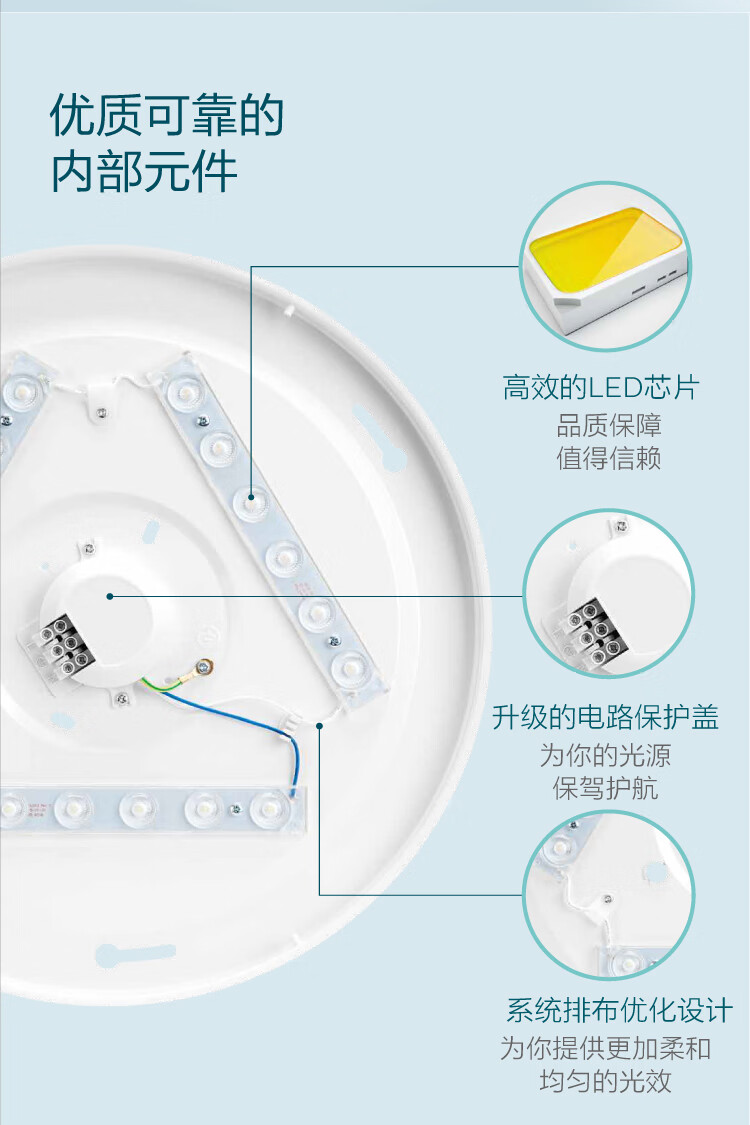 优质可靠的
内部元件

高效的LED芯片
品质保障
值得信赖

升级的电路保护盖
为你的光源
保驾护航

系统排布优化设计
为你提供更加柔和
均匀的光效