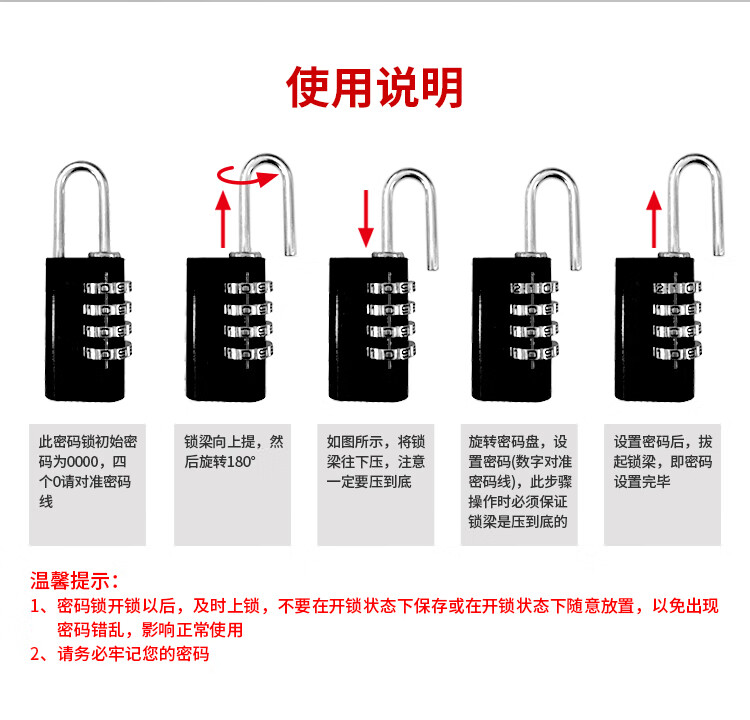 使用说明

此密码锁初始密码为0000，四个0请对准密码线

锁梁向上提，然后旋转180°

如图所示，将锁梁往下压，注意一定要压到底

旋转密码盘，设置密码(数字对准密码线)，此步骤操作时必须保证锁梁是压到底的

设置密码后，拔起锁梁，即密码设置完毕

温馨提示：
1、密码锁开锁以后，及时上锁，不要在开锁状态下保存或在开锁状态下随意放置，以免出现密码错乱，影响正常使用
2、请务必牢记您的密码