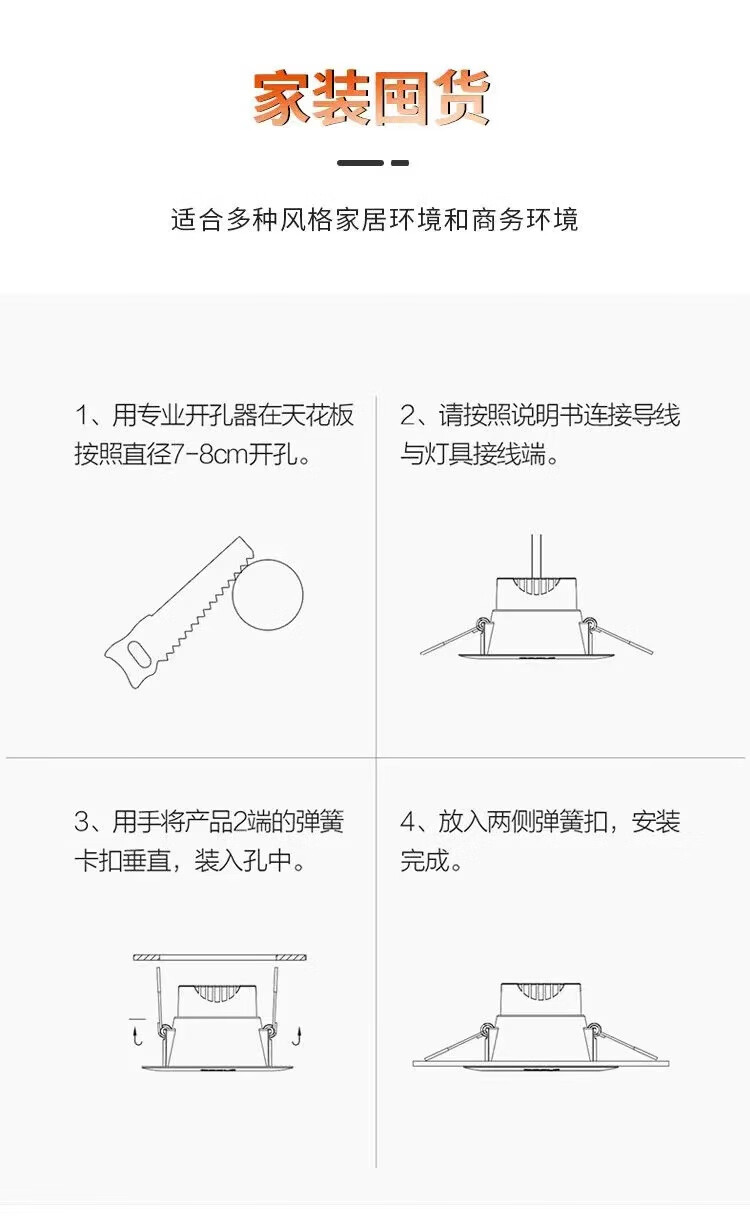 家装囤货

适合多种风格家居环境和商务环境

1、用专业开孔器在天花板按照直径7-8cm开孔。

2、请按照说明书连接导线与灯具接线端。

3、用手将产品2端的弹簧卡扣垂直，装入孔中。

4、放入两侧弹簧扣，安装完成。