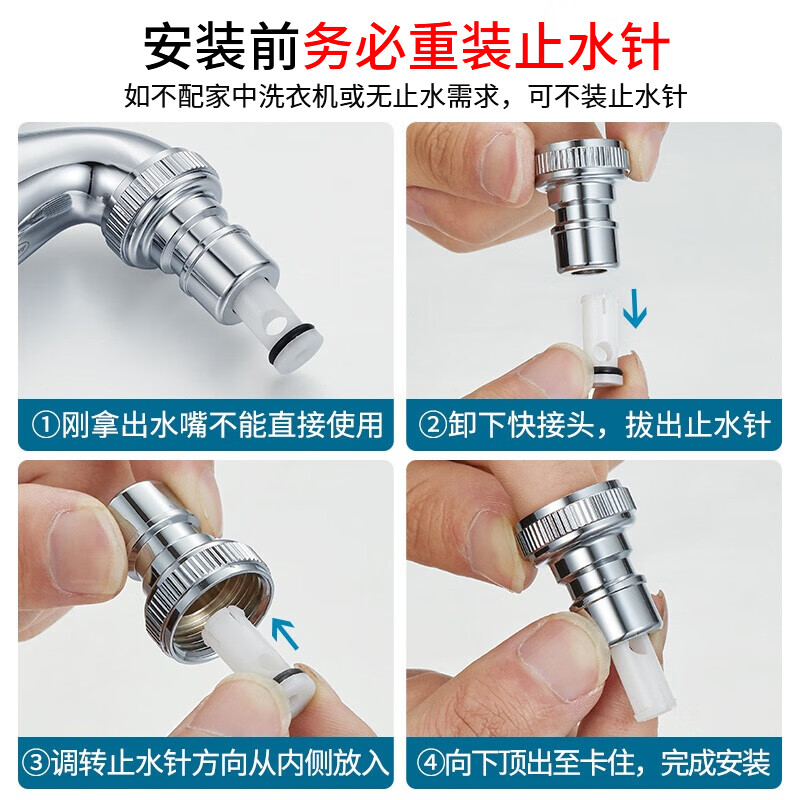 安装前务必重装止水针

如不配家中洗衣机或无止水需求，可不装止水针

①刚拿出水嘴不能直接使用

②卸下快接头，拔出止水针

③调转止水针方向从内侧放入

④向下顶出至卡住，完成安装