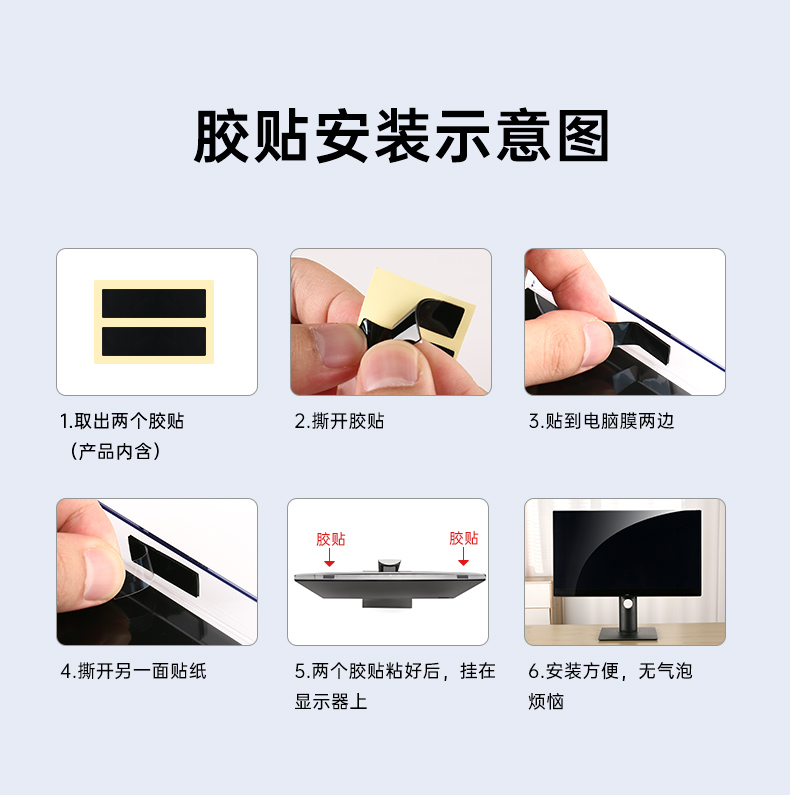 胶贴安装示意图

1.取出两个胶贴（产品内含）

2.撕开胶贴

3.贴到电脑膜两边

4.撕开另一面贴纸

胶贴
胶贴

5.两个胶贴粘好后，挂在显示器上

6.安装方便，无气泡烦恼