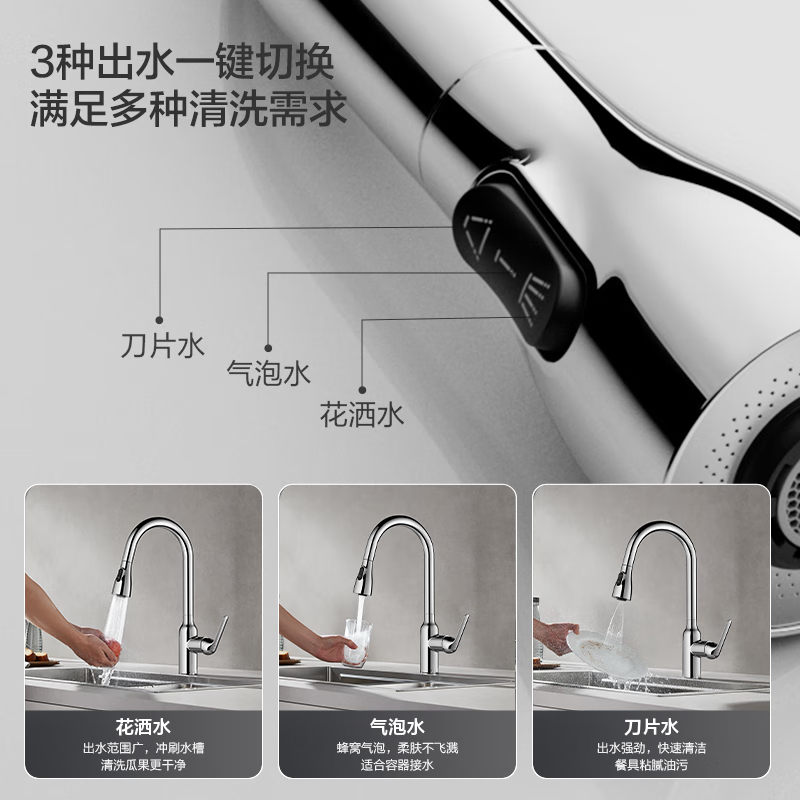 3种出水一键切换
满足多种清洗需求

刀片水
气泡水
花洒水

花洒水
出水范围广，冲刷水槽
清洗瓜果更干净

气泡水
蜂窝气泡，柔肤不飞溅
适合容器接水

刀片水
出水强劲，快速清洁
餐具粘腻油污