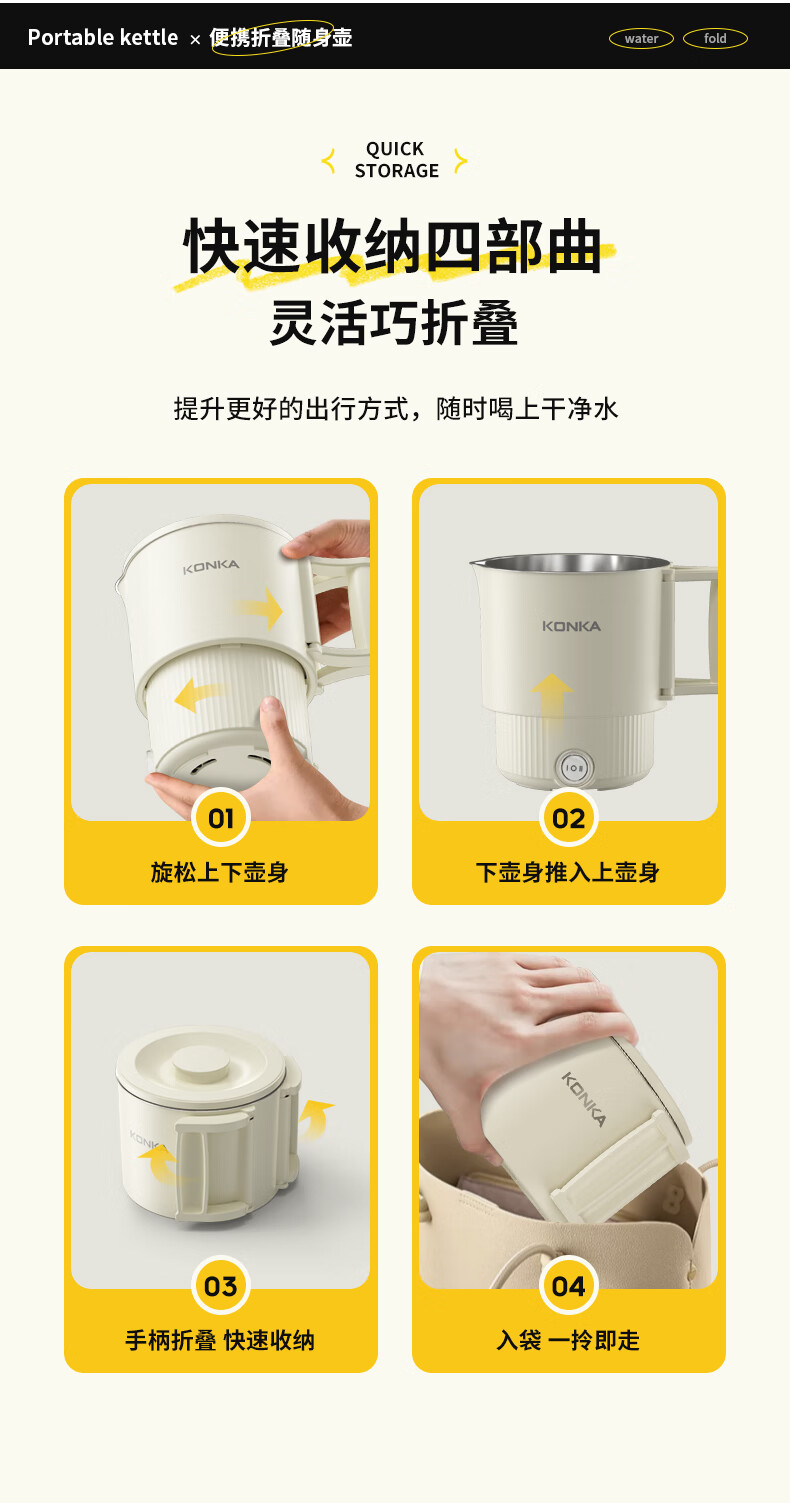 Portable kettle × 便携折叠随身壶

water fold

QUICK STORAGE

快速收纳四部曲

灵活巧折叠

提升更好的出行方式，随时喝上干净水

KONKA

01

旋松上下壶身

KONKA

02

下壶身推入上壶身

KONKA

03

手柄折叠 快速收纳

KONKA

04

入袋 一拎即走