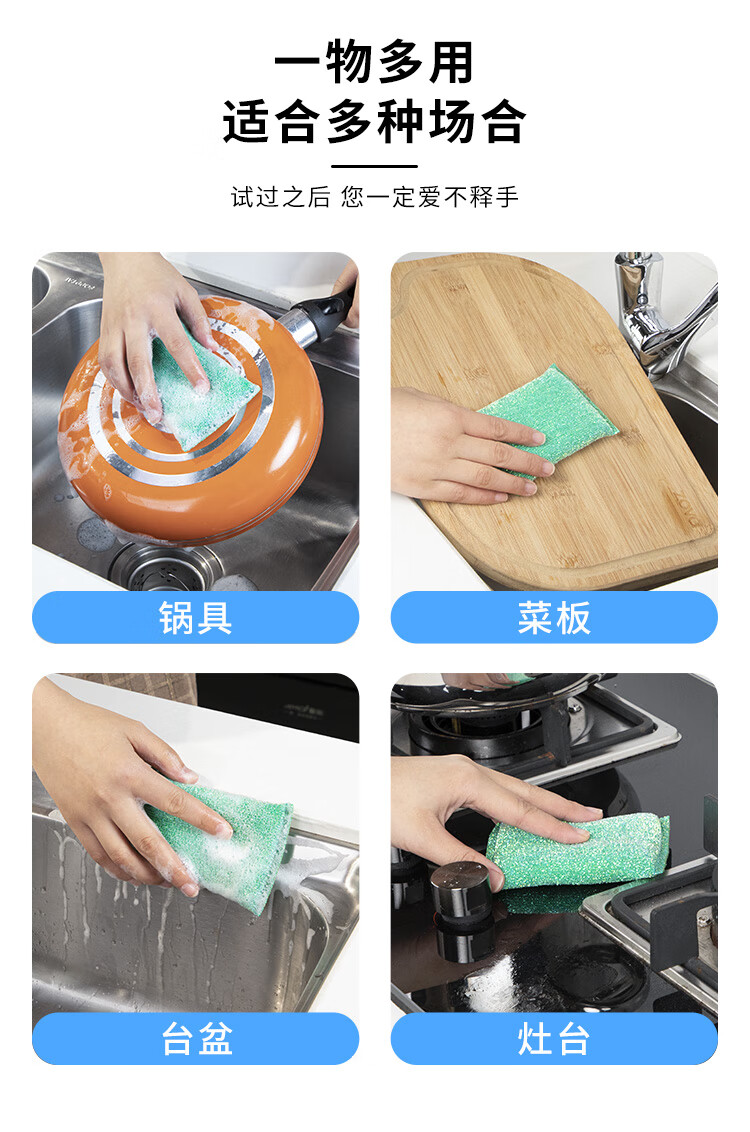 一物多用
适合多种场合

试过之后 您一定爱不释手

锅具

菜板

台盆

灶台