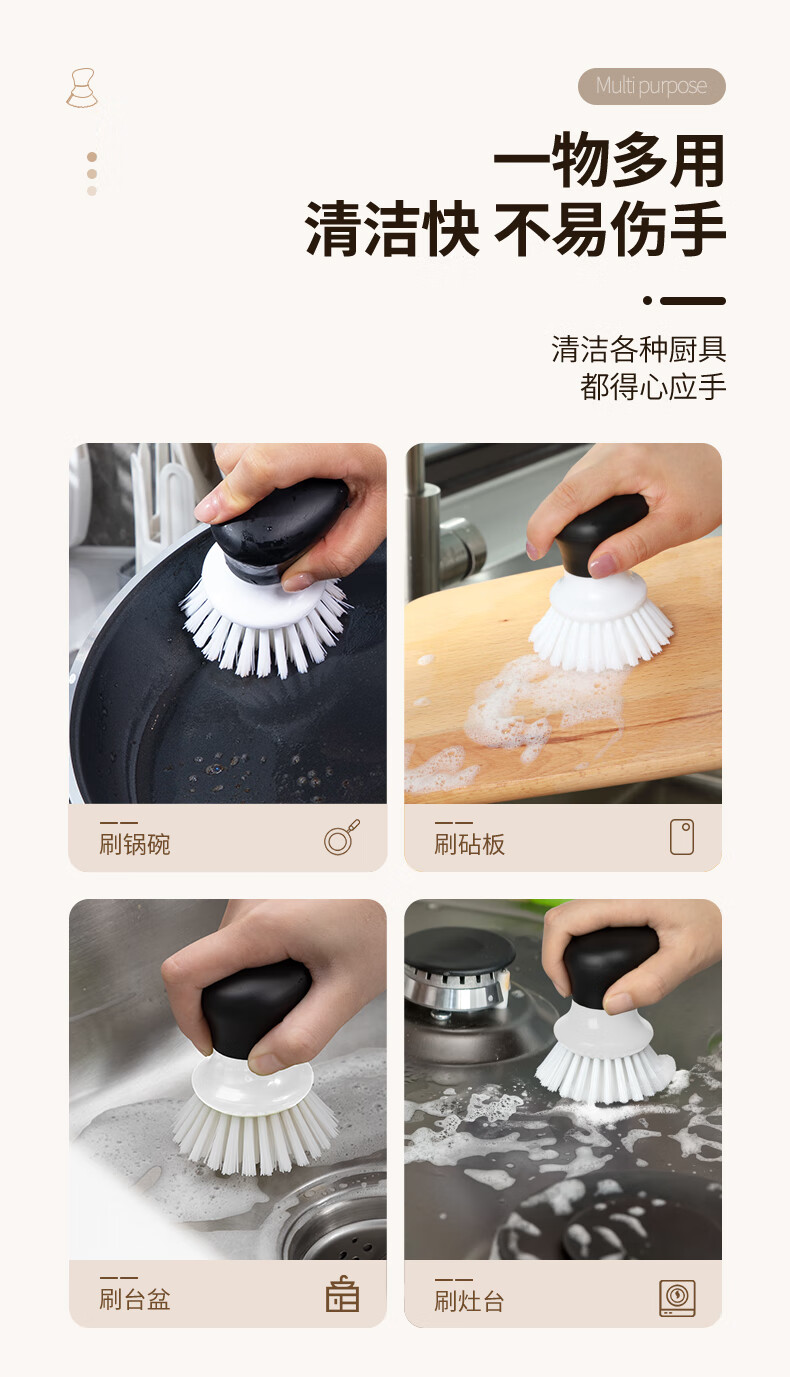 Multi purpose

一物多用
清洁快 不易伤手

清洁各种厨具
都得心应手

刷锅碗

刷砧板

刷台盆

刷灶台