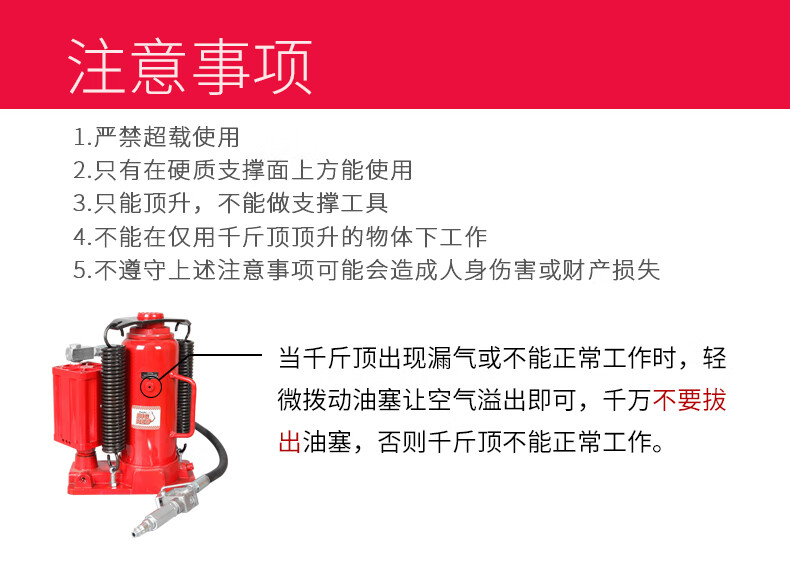 注意事项

1.严禁超载使用
2.只有在硬质支撑面上方能使用
3.只能顶升，不能做支撑工具
4.不能在仅用千斤顶顶升的物体下工作
5.不遵守上述注意事项可能会造成人身伤害或财产损失

当千斤顶出现漏气或不能正常工作时，轻微拨动油塞让空气溢出即可，千万不要拔出油塞，否则千斤顶不能正常工作。