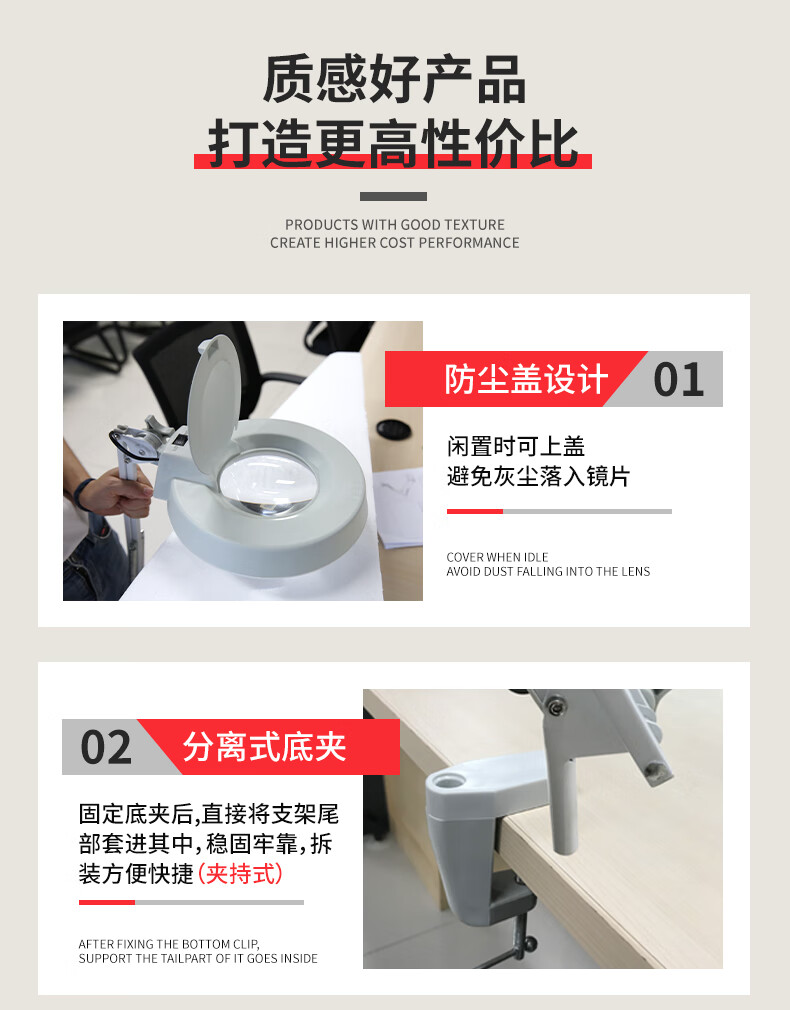 质感好产品
打造更高性价比

PRODUCTS WITH GOOD TEXTURE
CREATE HIGHER COST PERFORMANCE

防尘盖设计 01

闲置时可上盖
避免灰尘落入镜片

COVER WHEN IDLE
AVOID DUST FALLING INTO THE LENS

02 分离式底夹

固定底夹后,直接将支架尾部套进其中,稳固牢靠,拆装方便快捷(夹持式)

AFTER FIXING THE BOTTOM CLIP,
SUPPORT THE TAILPART OF IT GOES INSIDE