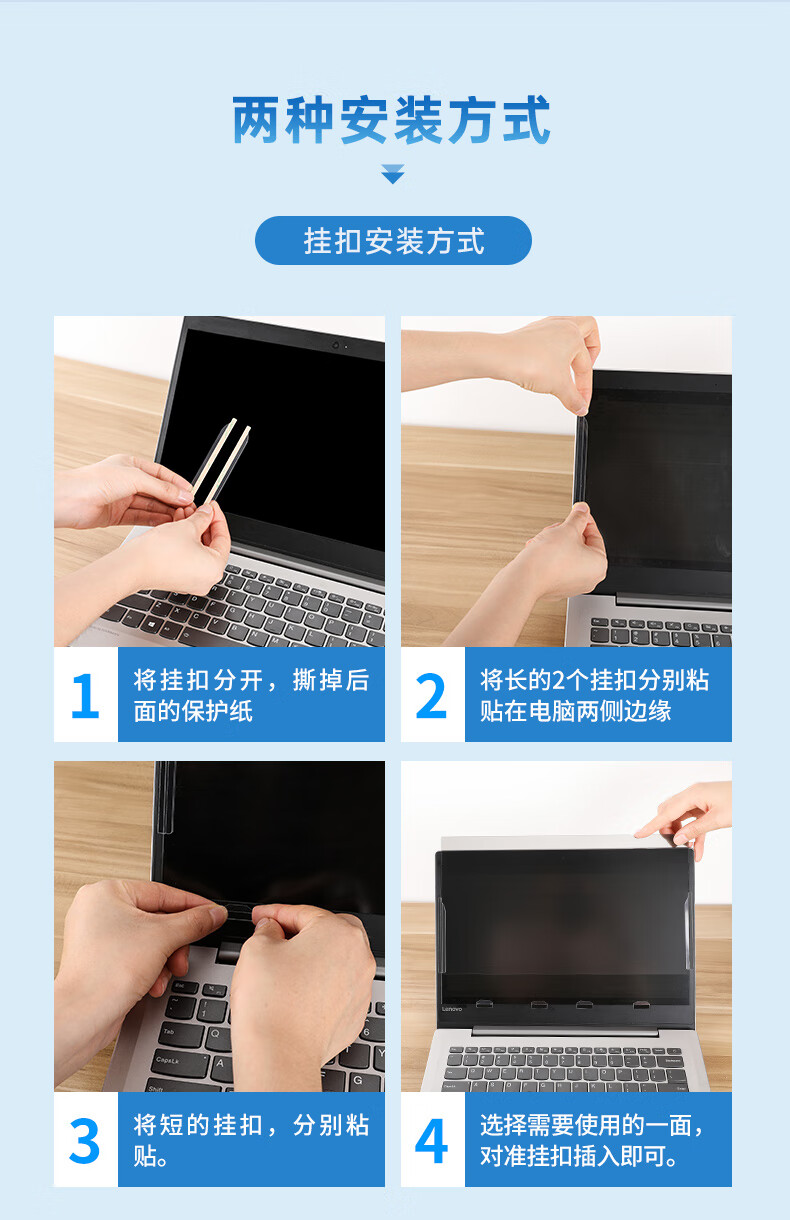 两种安装方式

挂扣安装方式

1 将挂扣分开，撕掉后面的保护纸

2 将长的2个挂扣分别粘贴在电脑两侧边缘

3 将短的挂扣，分别粘贴。

Lenovo

4 选择需要使用的一面，对准挂扣插入即可。