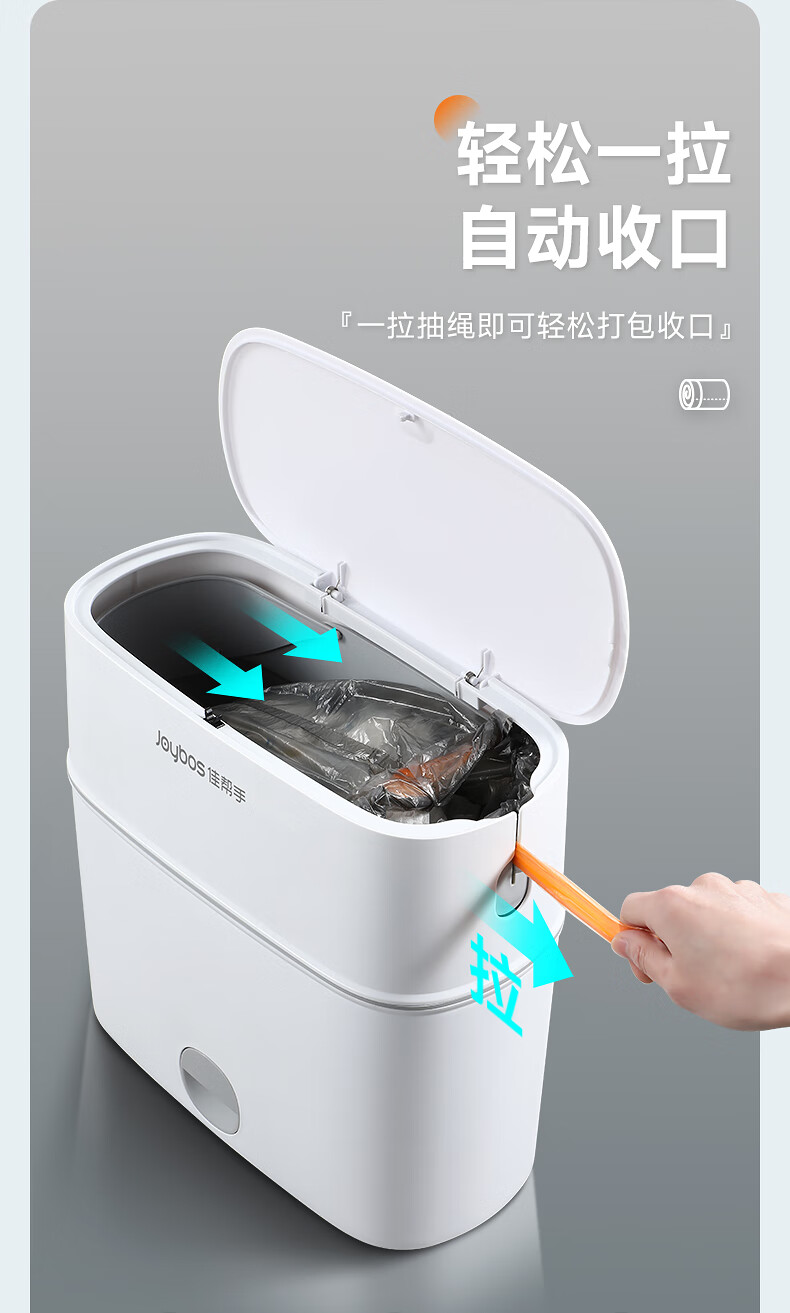 轻松一拉
自动收口

『一拉抽绳即可轻松打包收口』

Joybos 佳帮手

拉