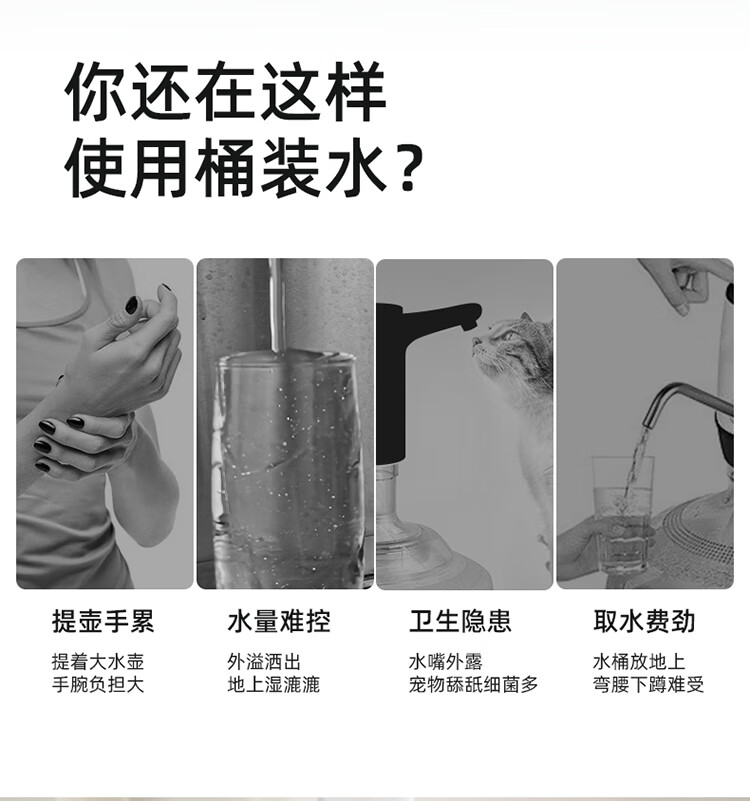 你还在这样
使用桶装水?

提壶手累

提着大水壶
手腕负担大

水量难控

外溢洒出
地上湿漉漉

卫生隐患

水嘴外露
宠物舔舐细菌多

取水费劲

水桶放地上
弯腰下蹲难受