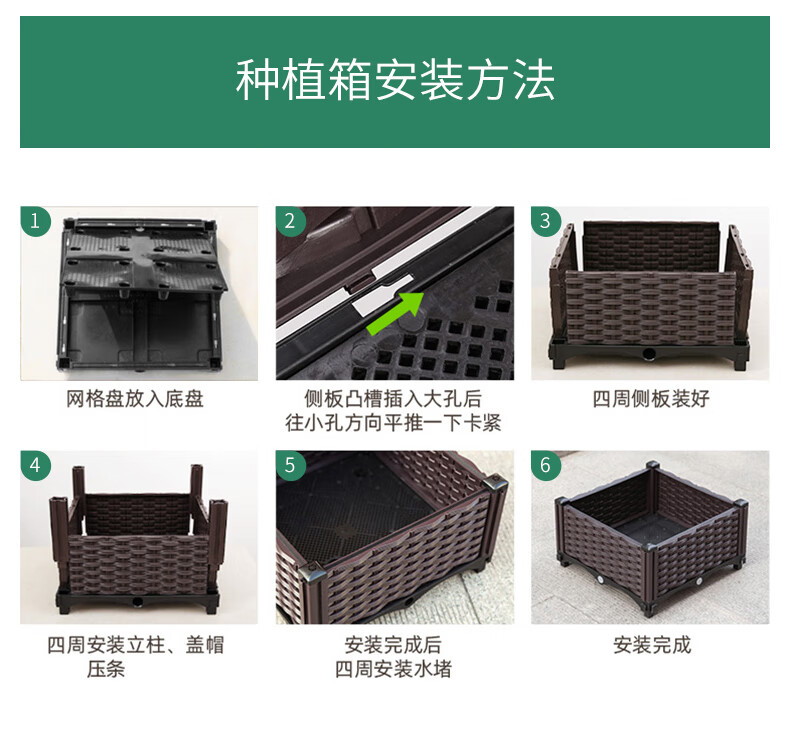 种植箱安装方法

1
网格盘放入底盘

2
侧板凸槽插入大孔后
往小孔方向平推一下卡紧

3
四周侧板装好

4
四周安装立柱、盖帽
压条

5
安装完成后
四周安装水堵

6
安装完成