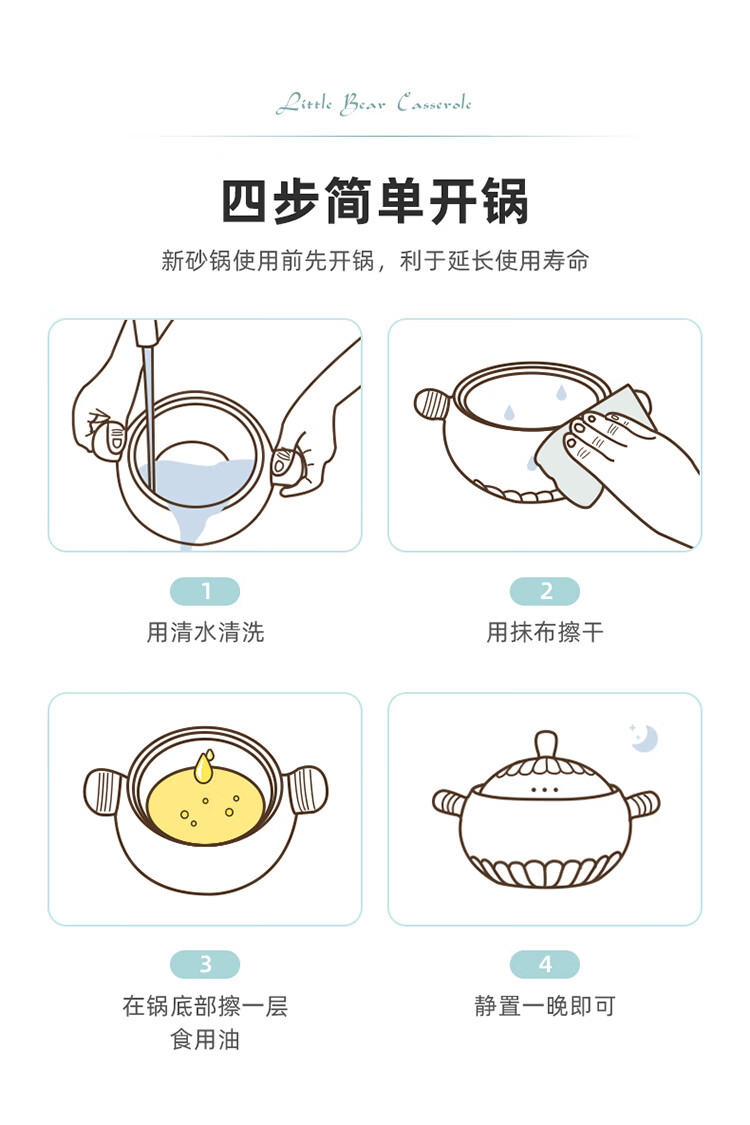 Little Bear Casserole

四步简单开锅

新砂锅使用前先开锅，利于延长使用寿命

1
用清水清洗

2
用抹布擦干

3
在锅底部擦一层食用油

4
静置一晚即可