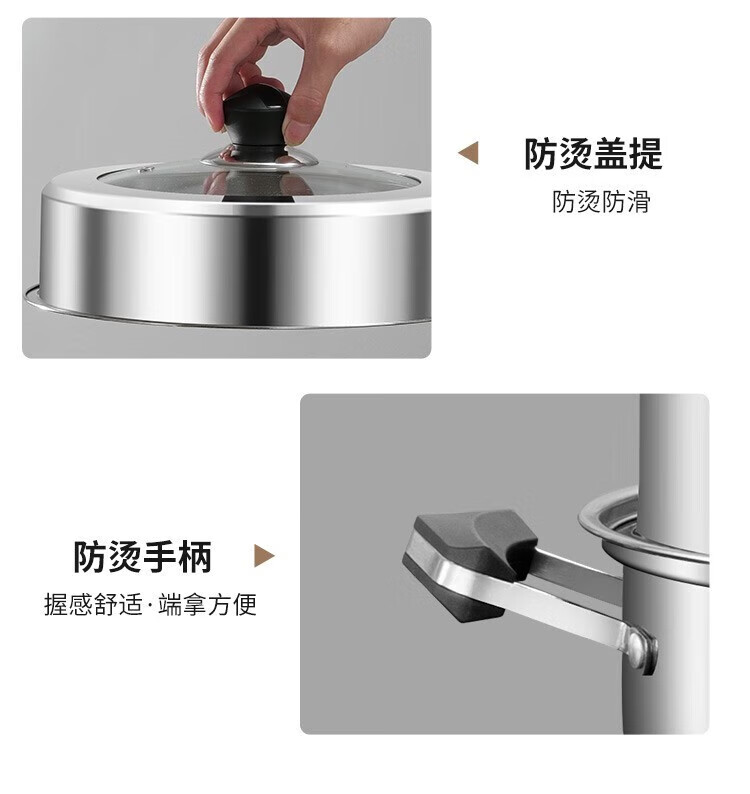 防烫盖提

防烫防滑

防烫手柄

握感舒适·端拿方便