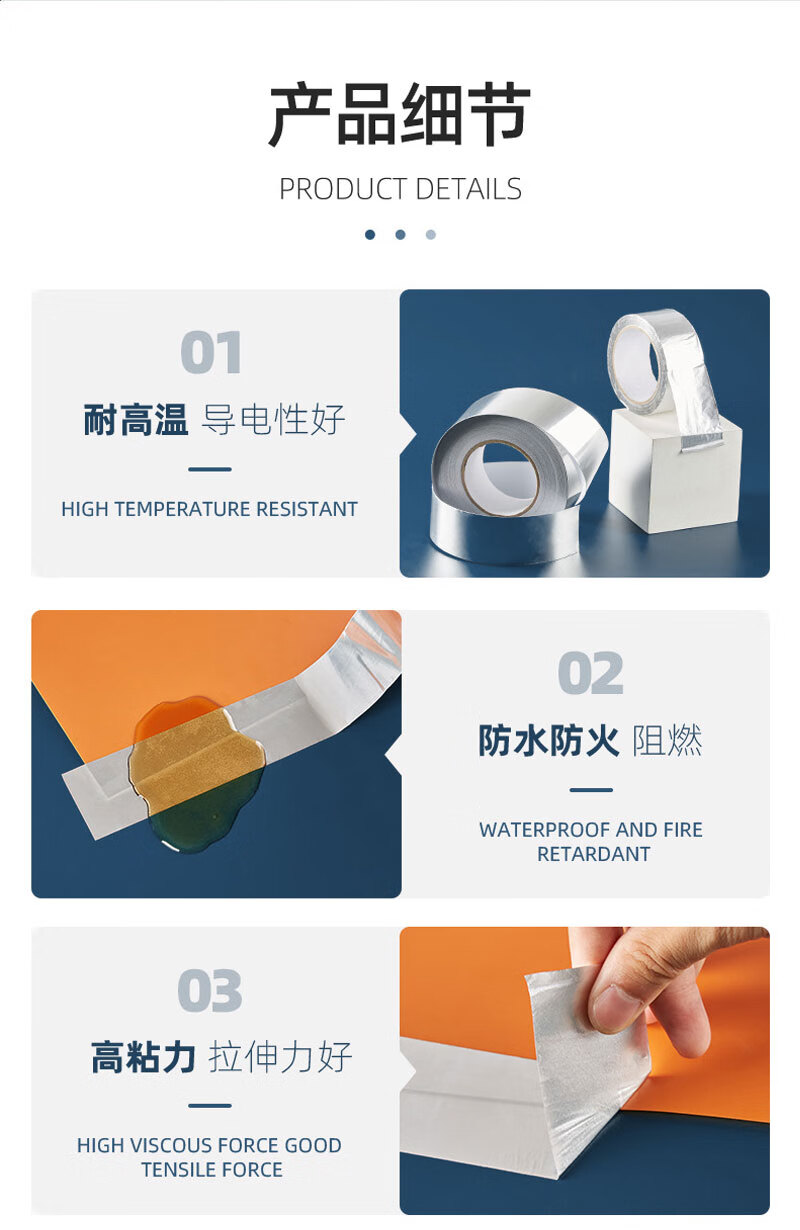 产品细节
PRODUCT DETAILS

01
耐高温 导电性好
HIGH TEMPERATURE RESISTANT

02
防水防火 阻燃
WATERPROOF AND FIRE RETARDANT

03
高粘力 拉伸力好
HIGH VISCOUS FORCE GOOD TENSILE FORCE