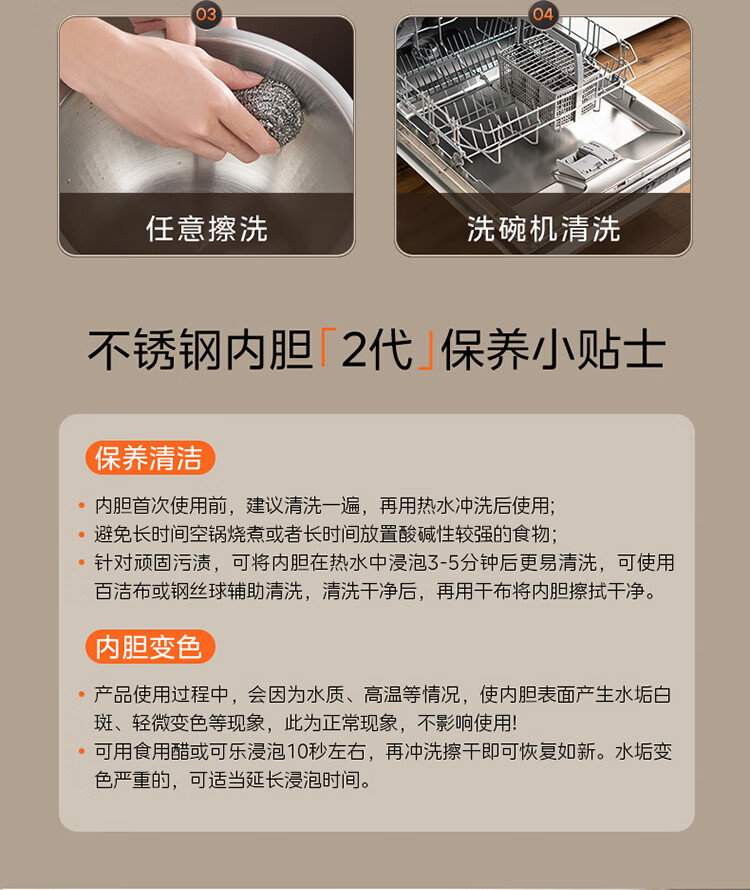 03

任意擦洗

04

洗碗机清洗

不锈钢内胆「2代」保养小贴士

保养清洁

• 内胆首次使用前，建议清洗一遍，再用热水冲洗后使用；
• 避免长时间空锅烧煮或者长时间放置酸碱性较强的食物；
• 针对顽固污渍，可将内胆在热水中浸泡3-5分钟后更易清洗，可使用百洁布或钢丝球辅助清洗，清洗干净后，再用干布将内胆擦拭干净。

内胆变色

• 产品使用过程中，会因为水质、高温等情况，使内胆表面产生水垢白斑、轻微变色等现象，此为正常现象，不影响使用!
• 可用食用醋或可乐浸泡10秒左右，再冲洗擦干即可恢复如新。水垢变色严重的，可适当延长浸泡时间。