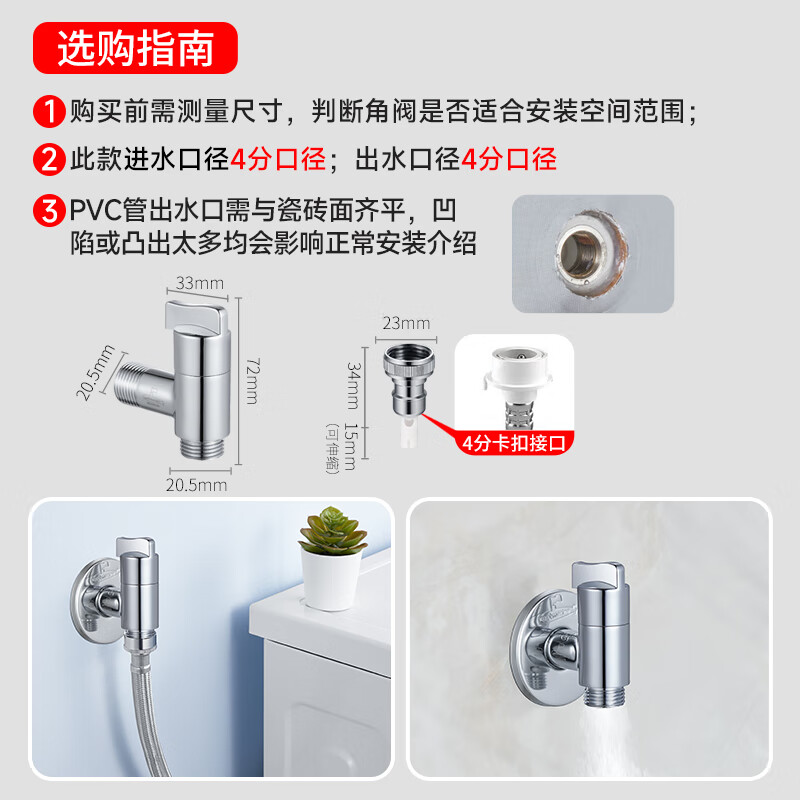 选购指南

1 购买前需测量尺寸，判断角阀是否适合安装空间范围；

2 此款进水口径4分口径；出水口径4分口径

3 PVC管出水口需与瓷砖面齐平，凹陷或凸出太多均会影响正常安装介绍

33mm
20.5mm
72mm
20.5mm

23mm
34mm
15mm (可伸缩)
4分卡扣接口