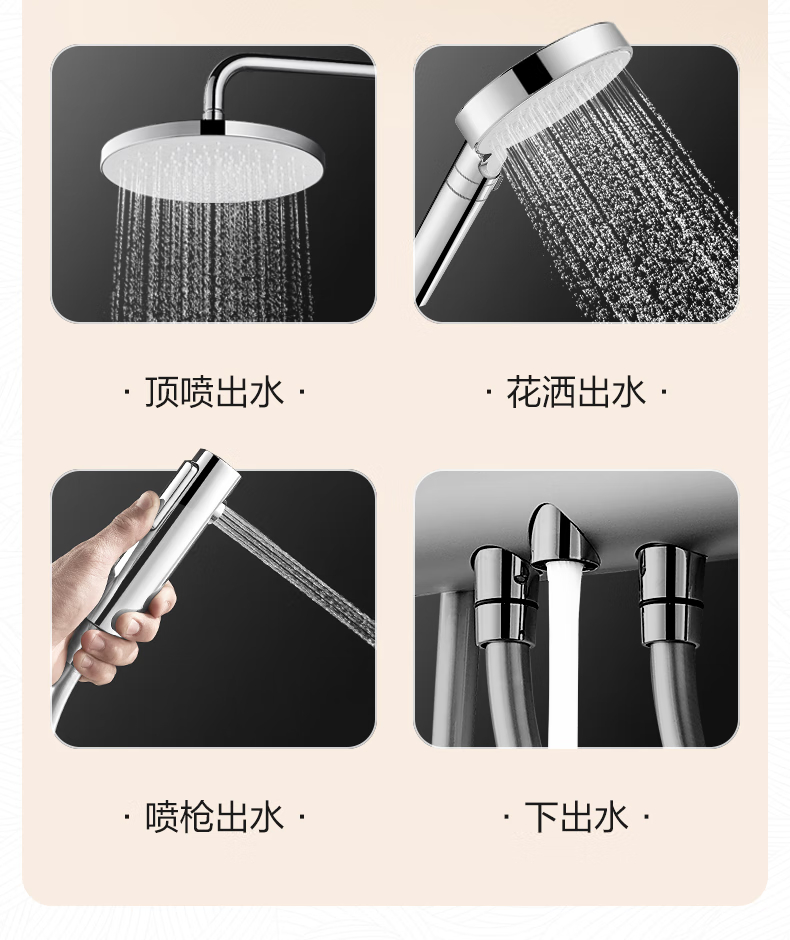 · 顶喷出水 ·

· 花洒出水 ·

· 喷枪出水 ·

· 下出水 ·