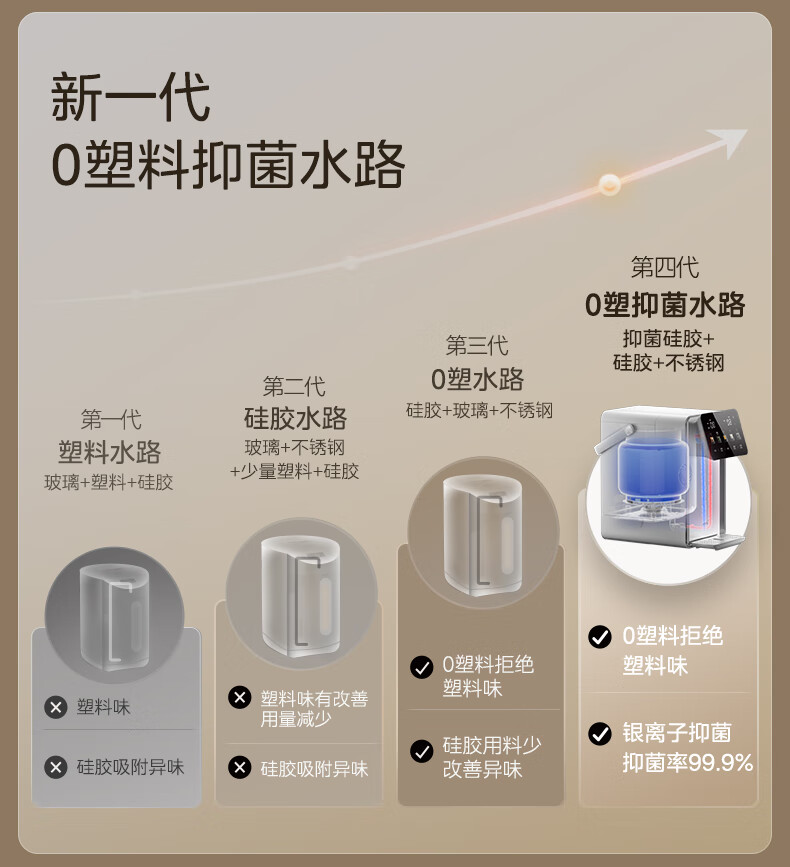 新一代
0塑料抑菌水路

第一代
塑料水路
玻璃+塑料+硅胶

塑料味
硅胶吸附异味

第二代
硅胶水路
玻璃+不锈钢
+少量塑料+硅胶

塑料味有改善
用量减少
硅胶吸附异味

第三代
0塑水路
硅胶+玻璃+不锈钢

0塑料拒绝
塑料味
硅胶用料少
改善异味

第四代
0塑抑菌水路
抑菌硅胶+
硅胶+不锈钢

0塑料拒绝
塑料味
银离子抑菌
抑菌率99.9%