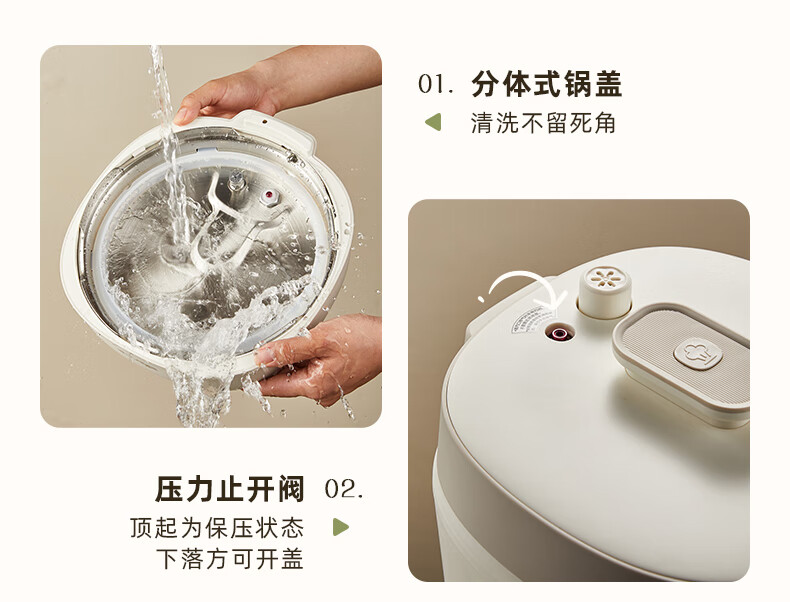 01. 分体式锅盖

清洗不留死角

压力止开阀 02.

顶起为保压状态
下落方可开盖